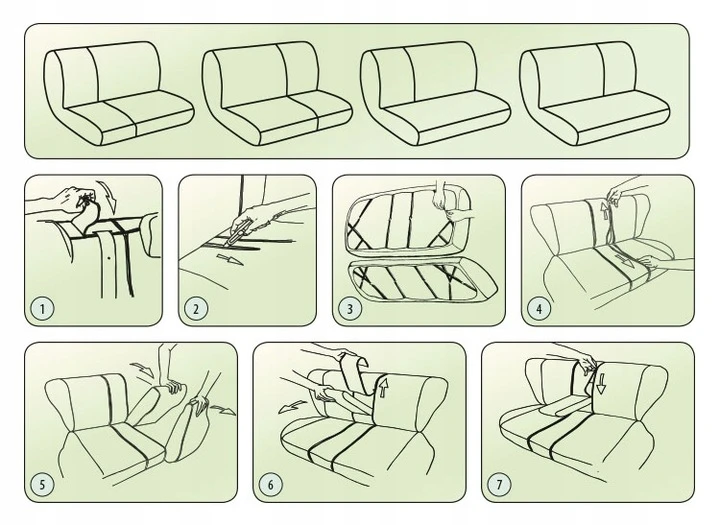 1

2

3

4

5

6

7