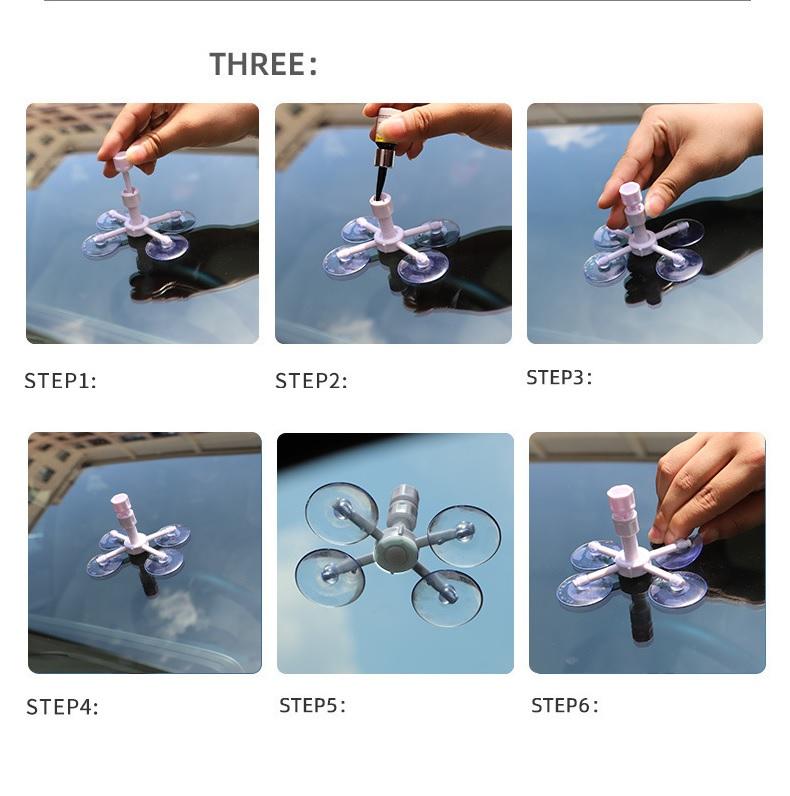 THREE:

STEP1:

STEP2:

STEP3:

STEP4:

STEP5:

STEP6: