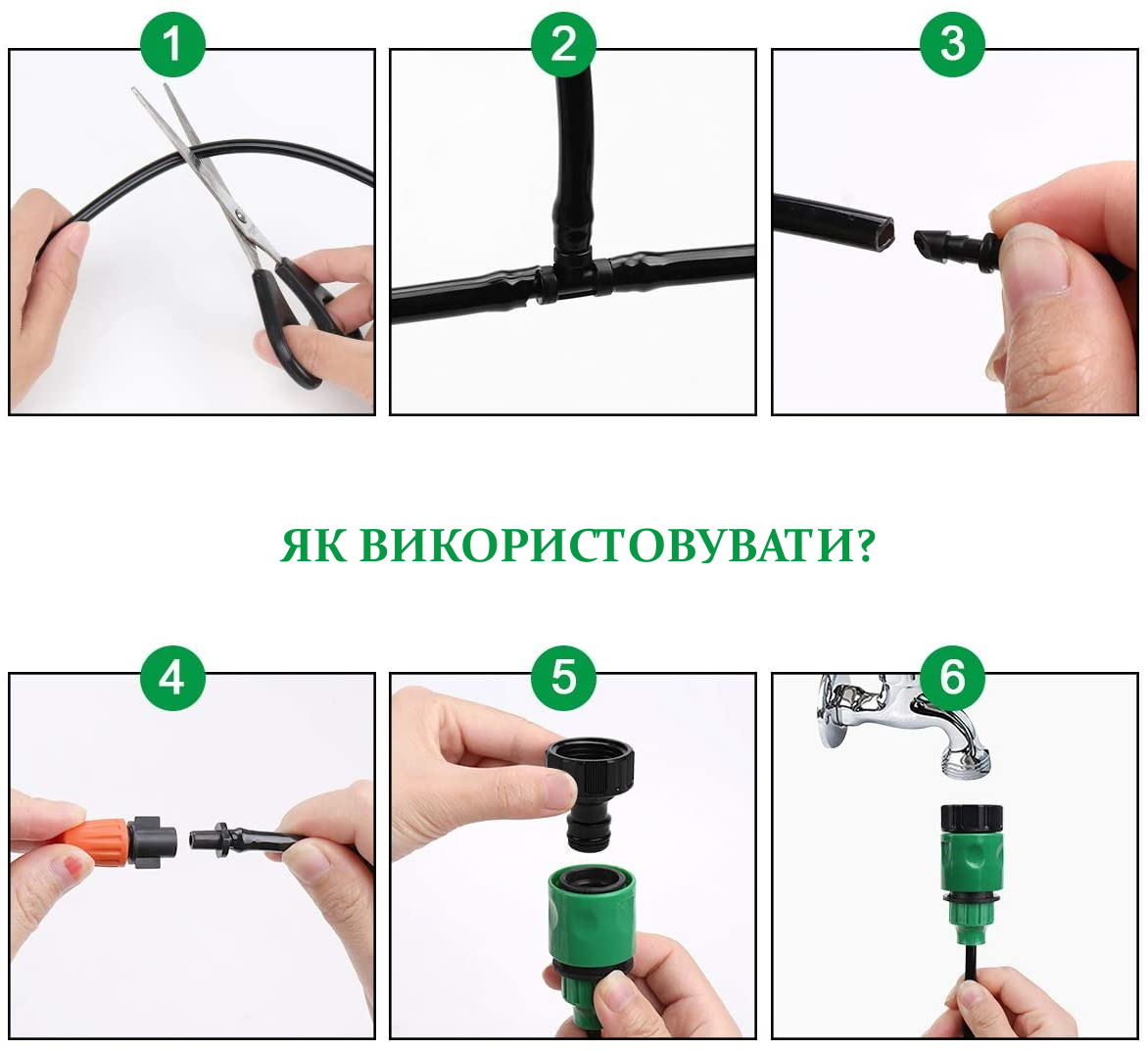 1

2

3

ЯК ВИКОРИСТОВУВАТИ?

4

5

6