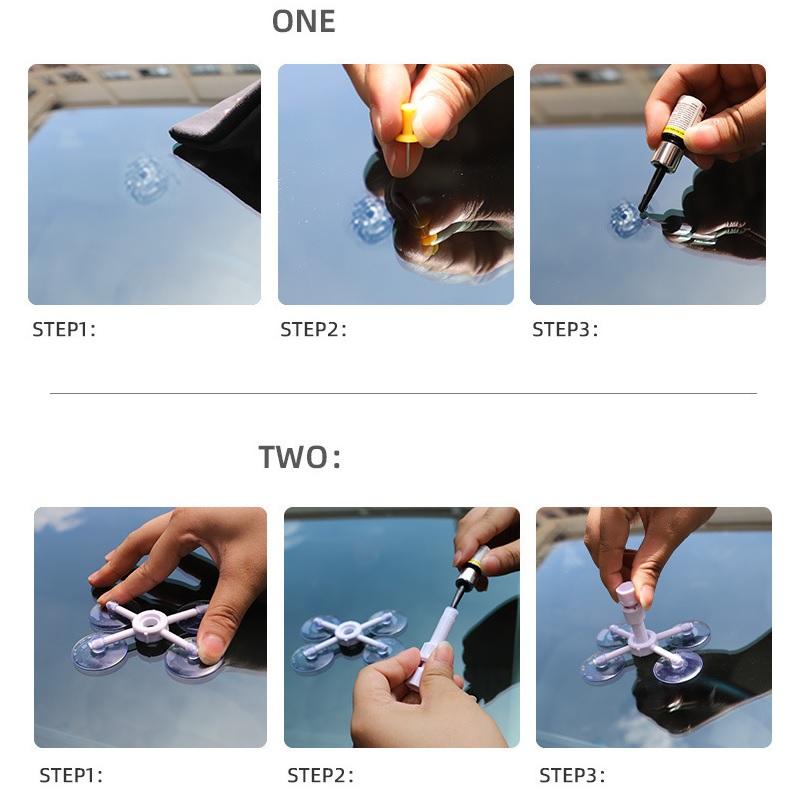 ONE

STEP1:

STEP2:

STEP3:

TWO:

STEP1:

STEP2:

STEP3: