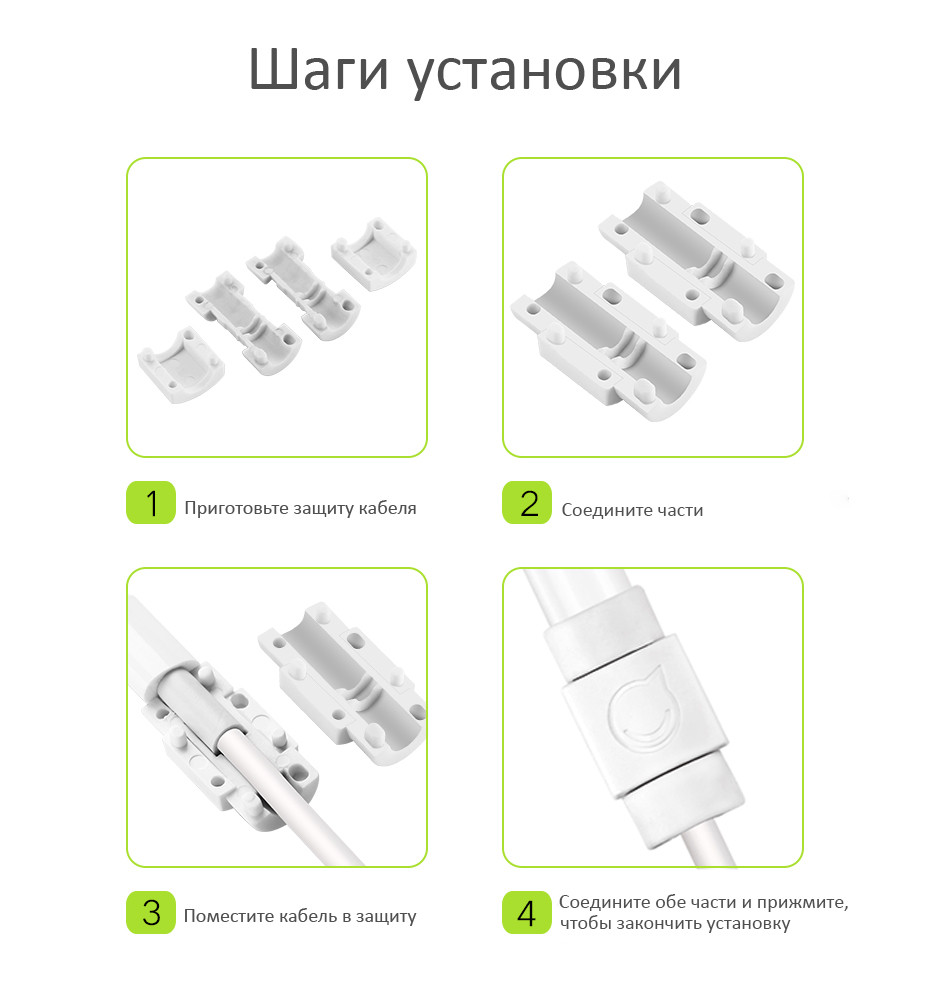 Шаги установки

1 Приготовьте защиту кабеля

2 Соедините части

3 Поместите кабель в защиту

4 Соедините обе части и прижмите, чтобы закончить установку