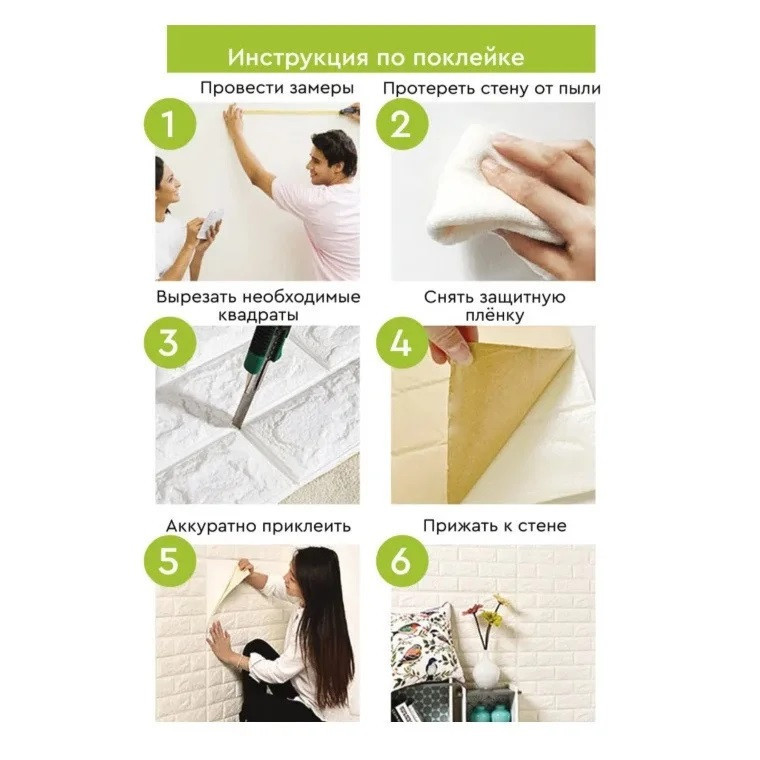 Инструкция по поклейке

Провести замеры

1

Протереть стену от пыли

2

Вырезать необходимые квадраты

3

Снять защитную плёнку

4

Аккуратно приклеить

5

Прижать к стене

6