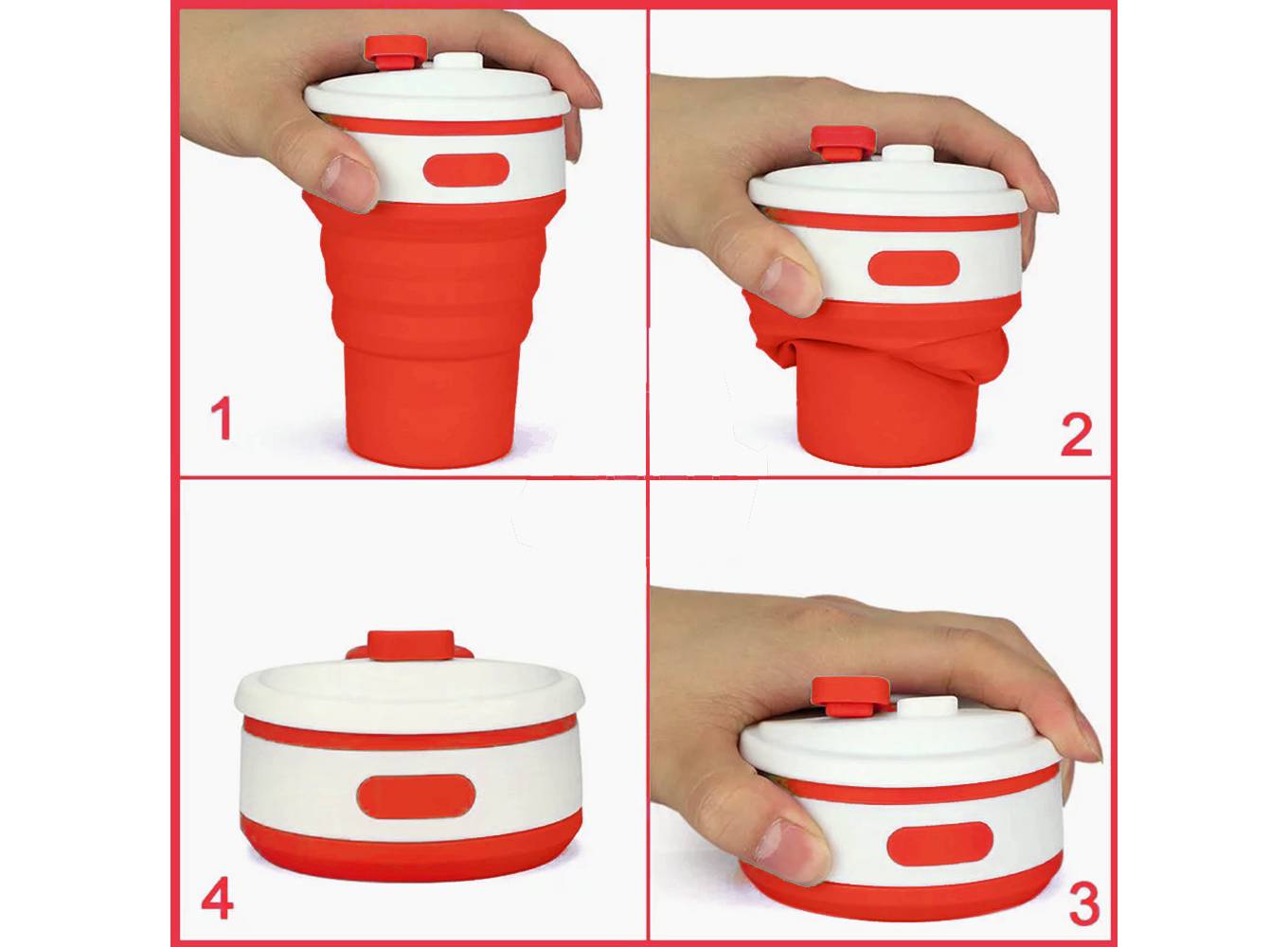 1

2

4

3