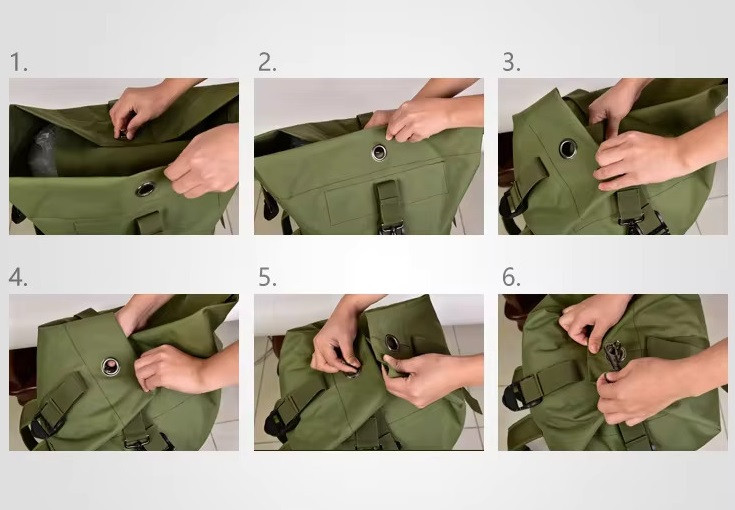 1.

2.

3.

4.

5.

6.