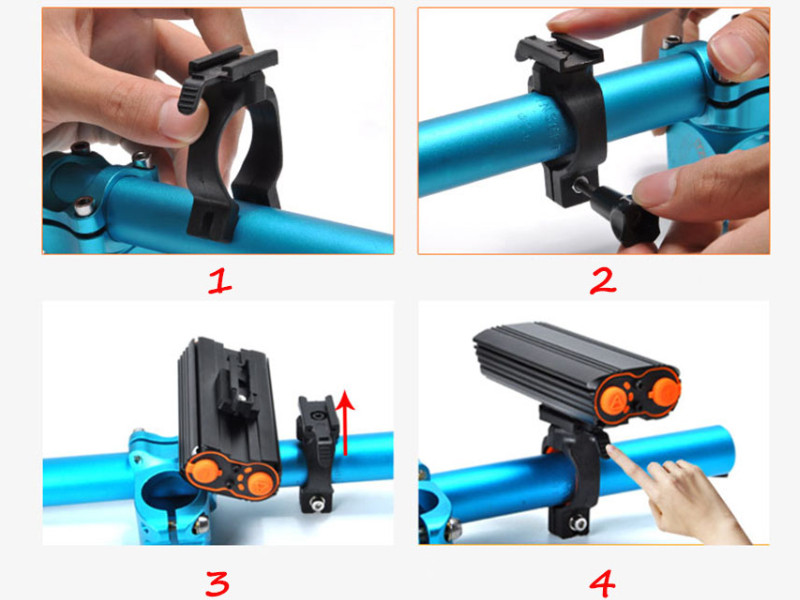 1

2

3

4