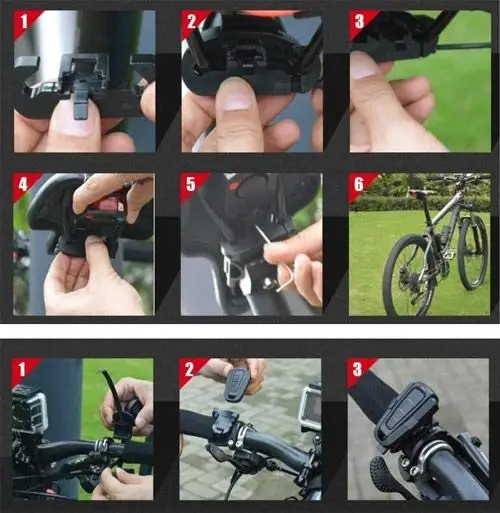 1
2
3
4
5
6
1
2
3