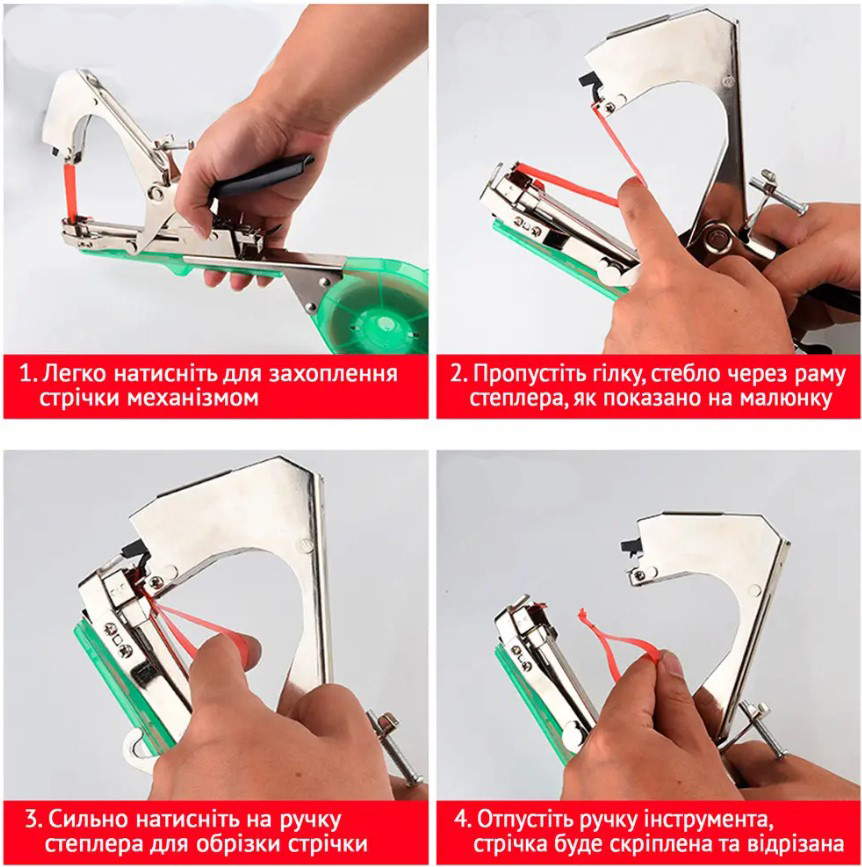 1. Легко натисніть для захоплення стрічки механізмом

2. Пропустіть гілку, стебло через раму степлера, як показано на малюнку

3. Сильно натисніть на ручку степлера для обрізки стрічки

4. Отпустіть ручку інструмента, стрічка буде скріплена та відрізана