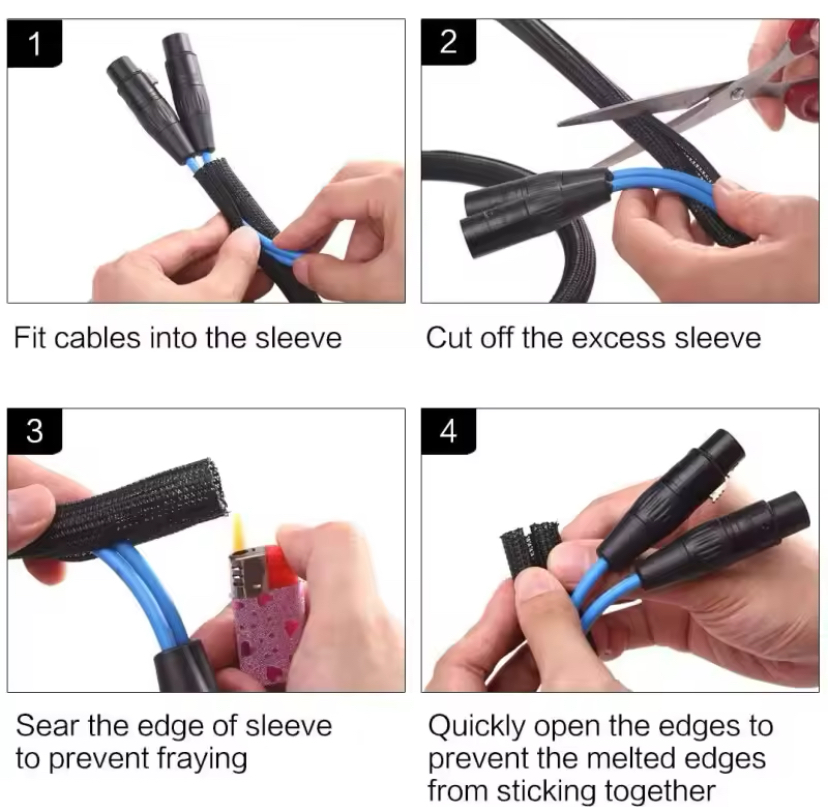 1

Fit cables into the sleeve

2

Cut off the excess sleeve

3

Sear the edge of sleeve to prevent fraying

4

Quickly open the edges to prevent the melted edges from sticking together