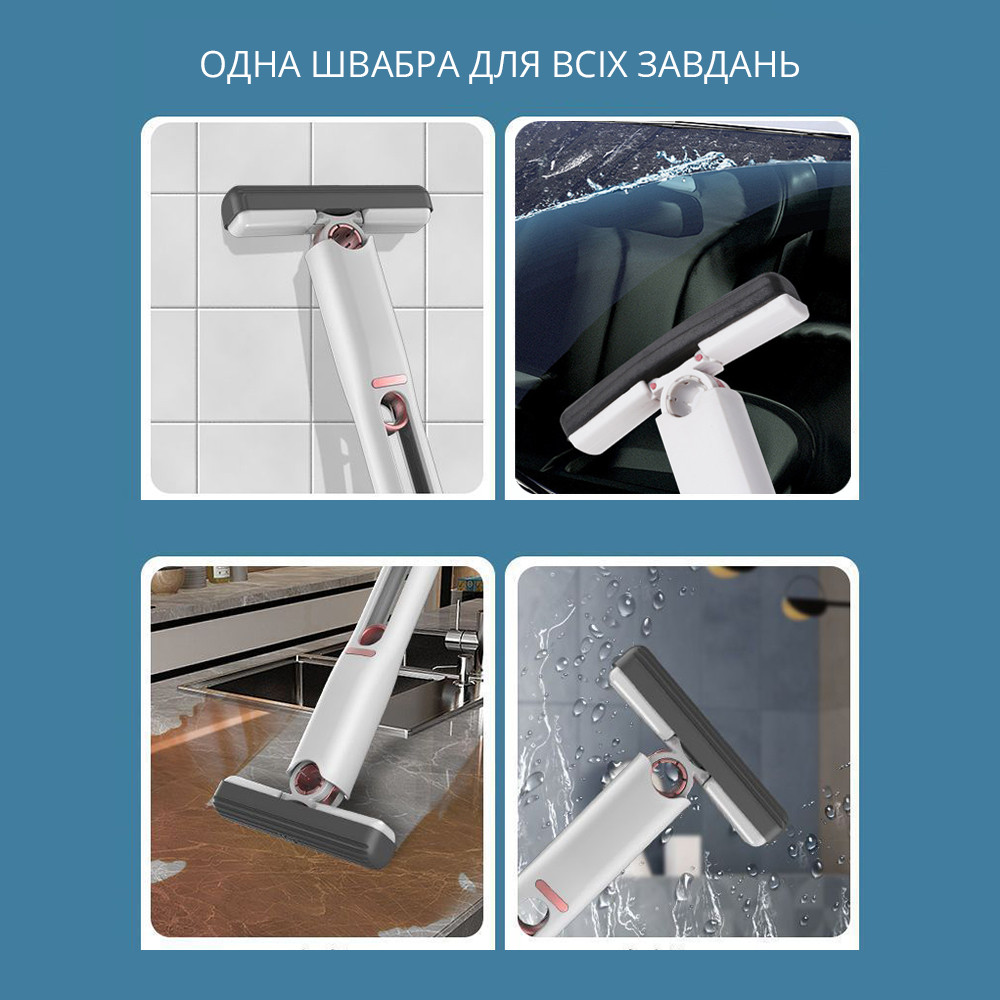 ОДНА ШВАБРА ДЛЯ ВСІХ ЗАВДАНЬ