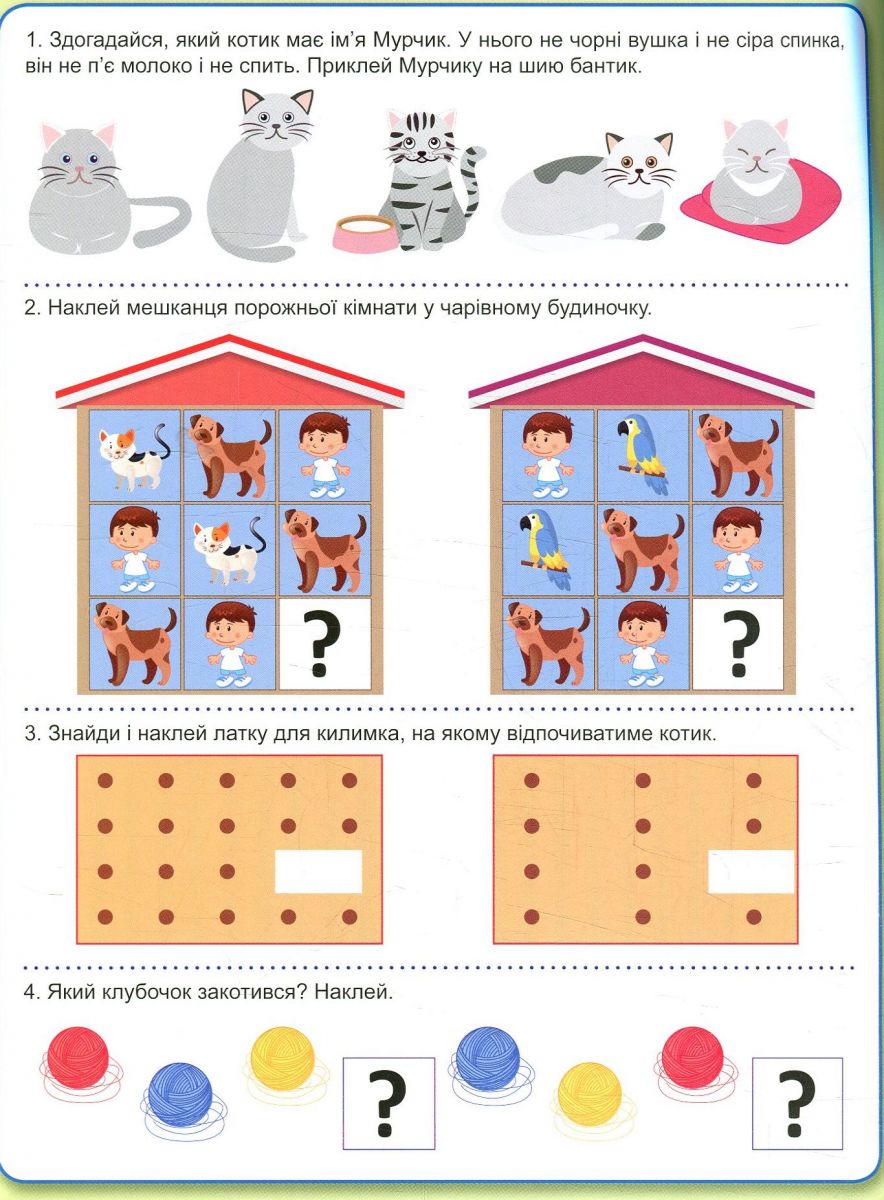 1. Здогадайся, який котик має ім'я Мурчик. У нього не чорні вушка і не сіра спинка, він не п'є молоко і не спить. Приклей Мурчику на шию бантик.

2. Наклей мешканця порожньої кімнати у чарівному будиночку.

?

?

3. Знайди і наклей латку для килимка, на якому відпочиватиме котик.

4. Який клубочок закотився? Наклей.

?

?