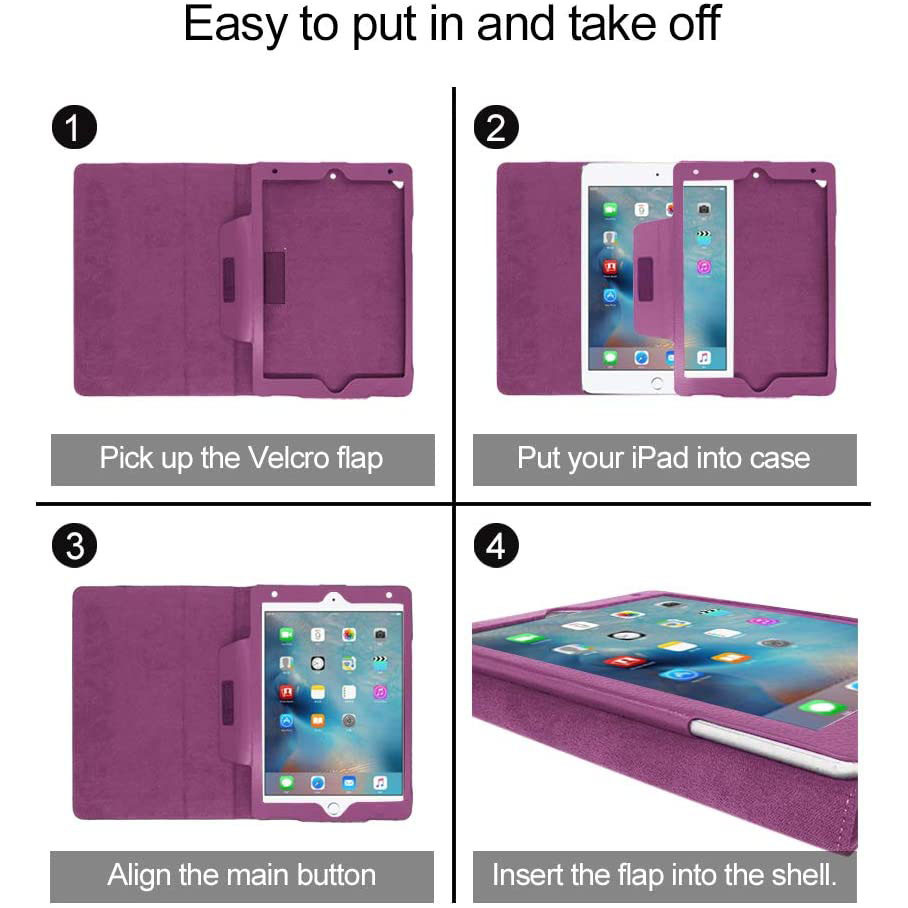 Easy to put in and take off

1

Pick up the Velcro flap

2

Put your iPad into case

3

Align the main button

4

Insert the flap into the shell.