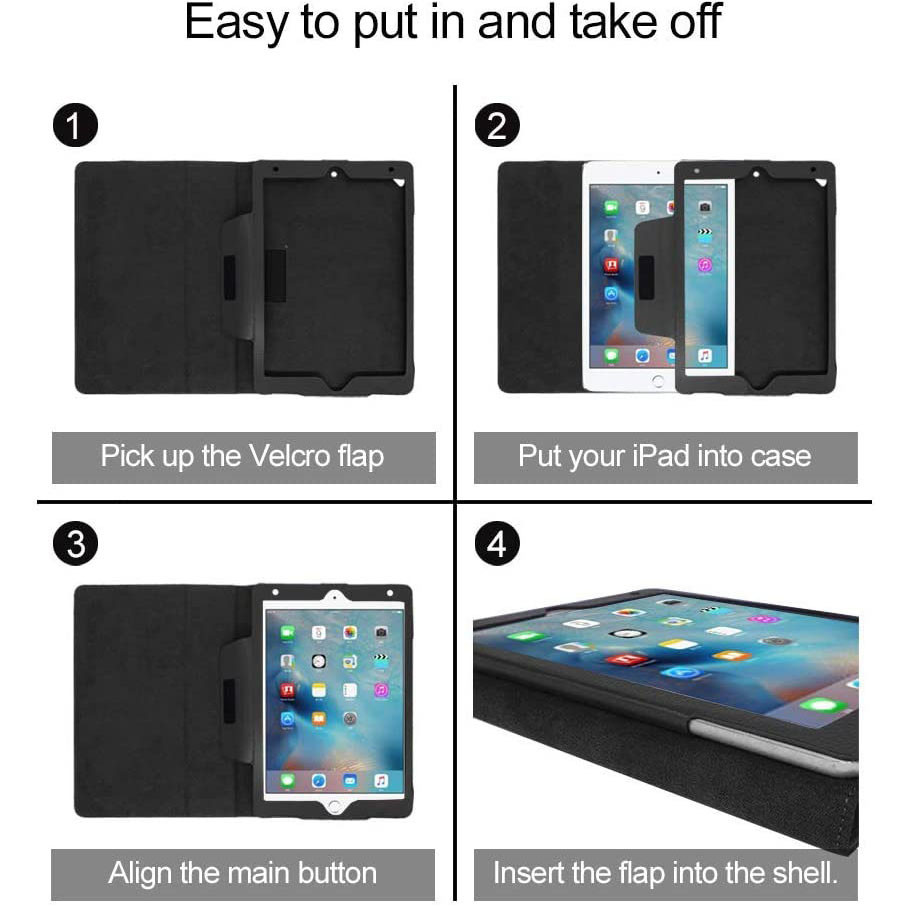 Easy to put in and take off

1

Pick up the Velcro flap

2

Put your iPad into case

3

Align the main button

4

Insert the flap into the shell.