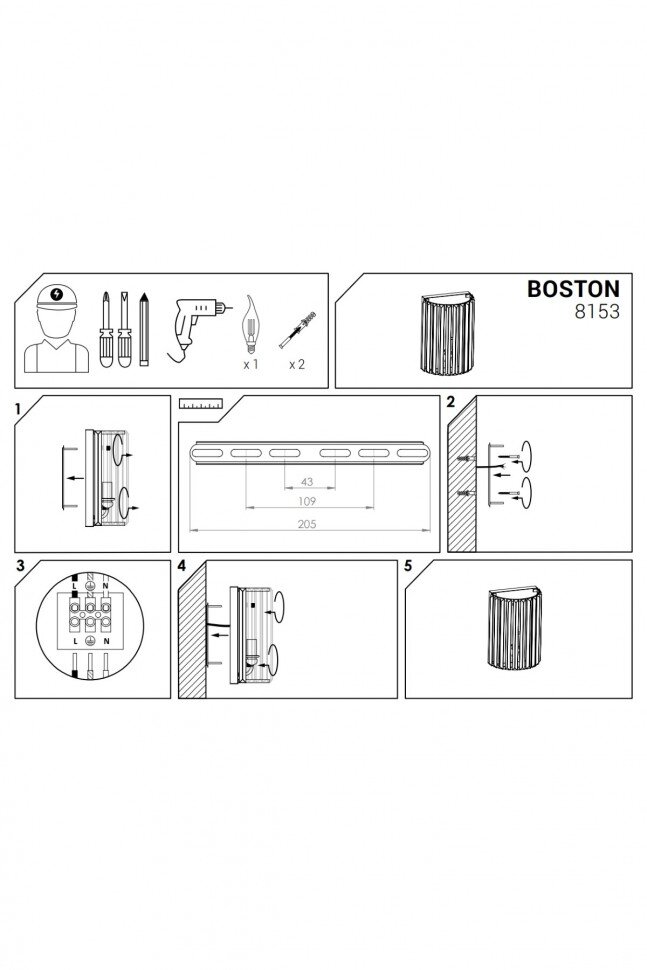 x 1
x 2

BOSTON
8153

1

43
109
205

2

3
L N
L N

4

5