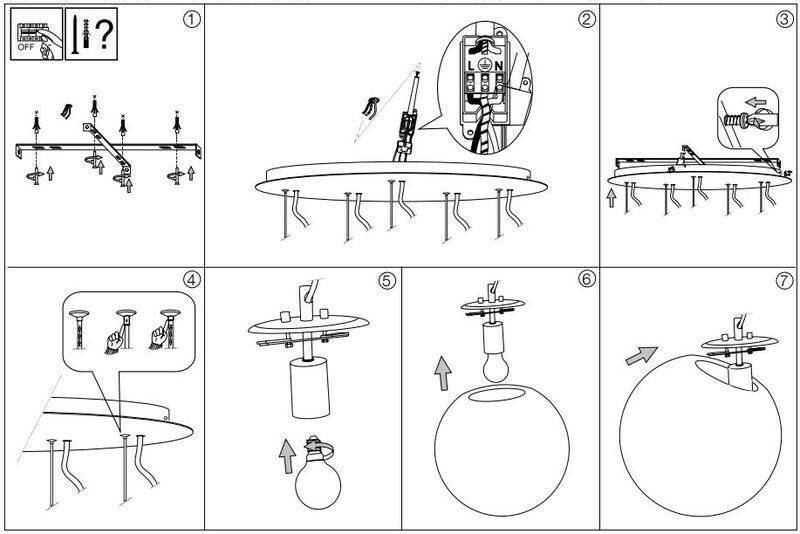 OFF

?

1

2

L N

3

4

5

6

7