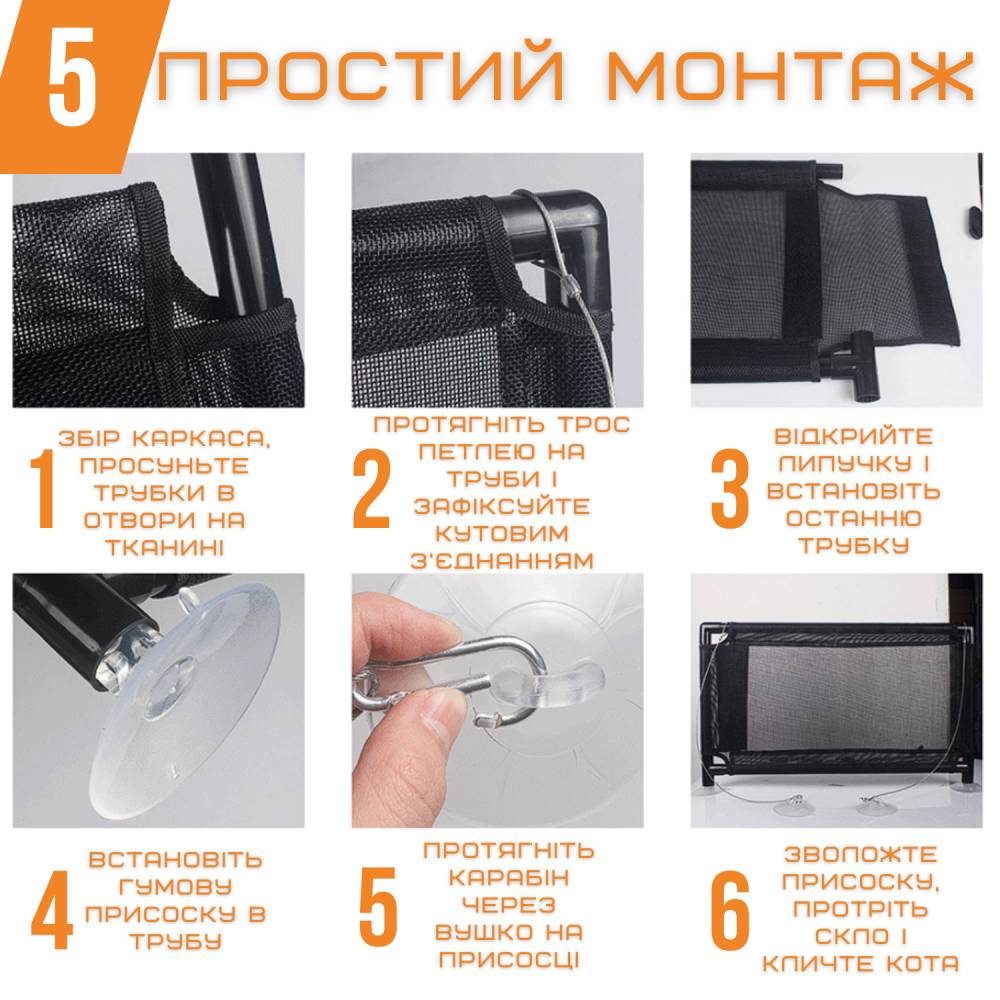 5 ПРОСТИЙ МОНТАЖ

1 ЗБІР КАРКАСА, ПРОСУНЬТЕ ТРУБКИ В ОТВОРИ НА ТКАНИНІ

2 ПРОТЯГНІТЬ ТРОС ПЕТЛЕЮ НА ТРУБИ І ЗАФІКСУЙТЕ КУТОВИМ З'ЄДНАННЯМ

3 ВІДКРИЙТЕ ЛИПУЧКУ І ВСТАНОВІТЬ ОСТАННЮ ТРУБКУ

4 ВСТАНОВІТЬ ГУМОВУ ПРИСОСКУ В ТРУБУ

5 ПРОТЯГНІТЬ КАРАБІН ЧЕРЕЗ ВУШКО НА ПРИСОСЦІ

6 ЗВОЛОЖТЕ ПРИСОСКУ, ПРОТРІТЬ СКЛО І КЛИЧТЕ КОТА