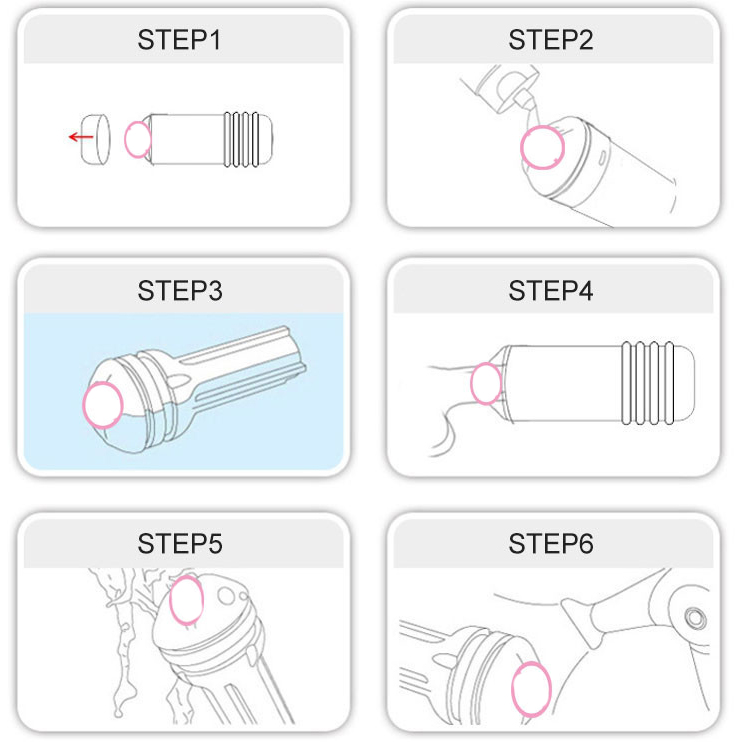 STEP1

STEP2

STEP3

STEP4

STEP5

STEP6