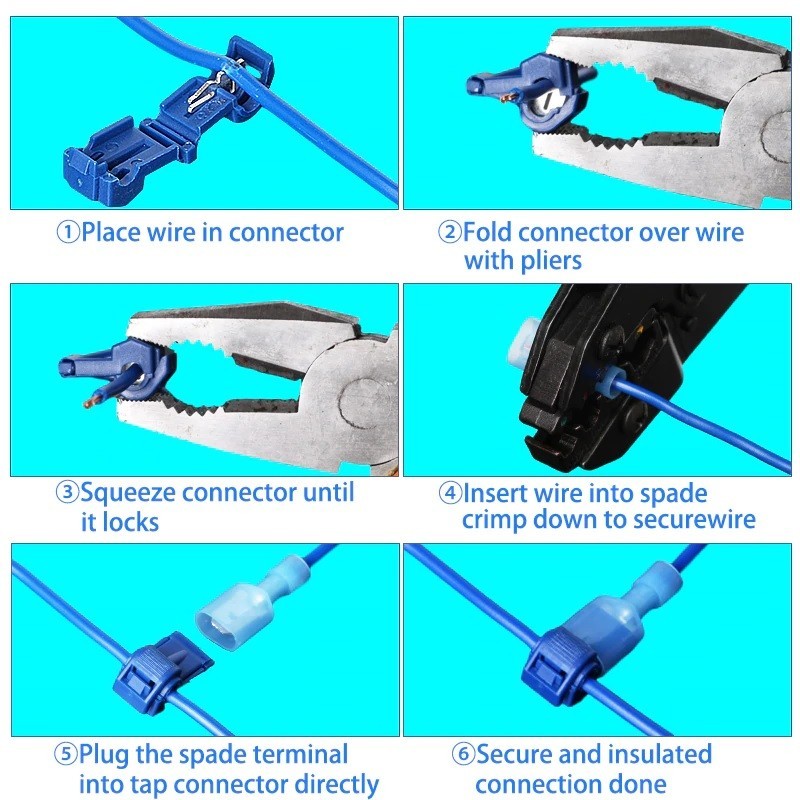 ①Place wire in connector

②Fold connector over wire with pliers

③Squeeze connector until it locks

④Insert wire into spade crimp down to securewire

⑤Plug the spade terminal into tap connector directly

⑥Secure and insulated connection done