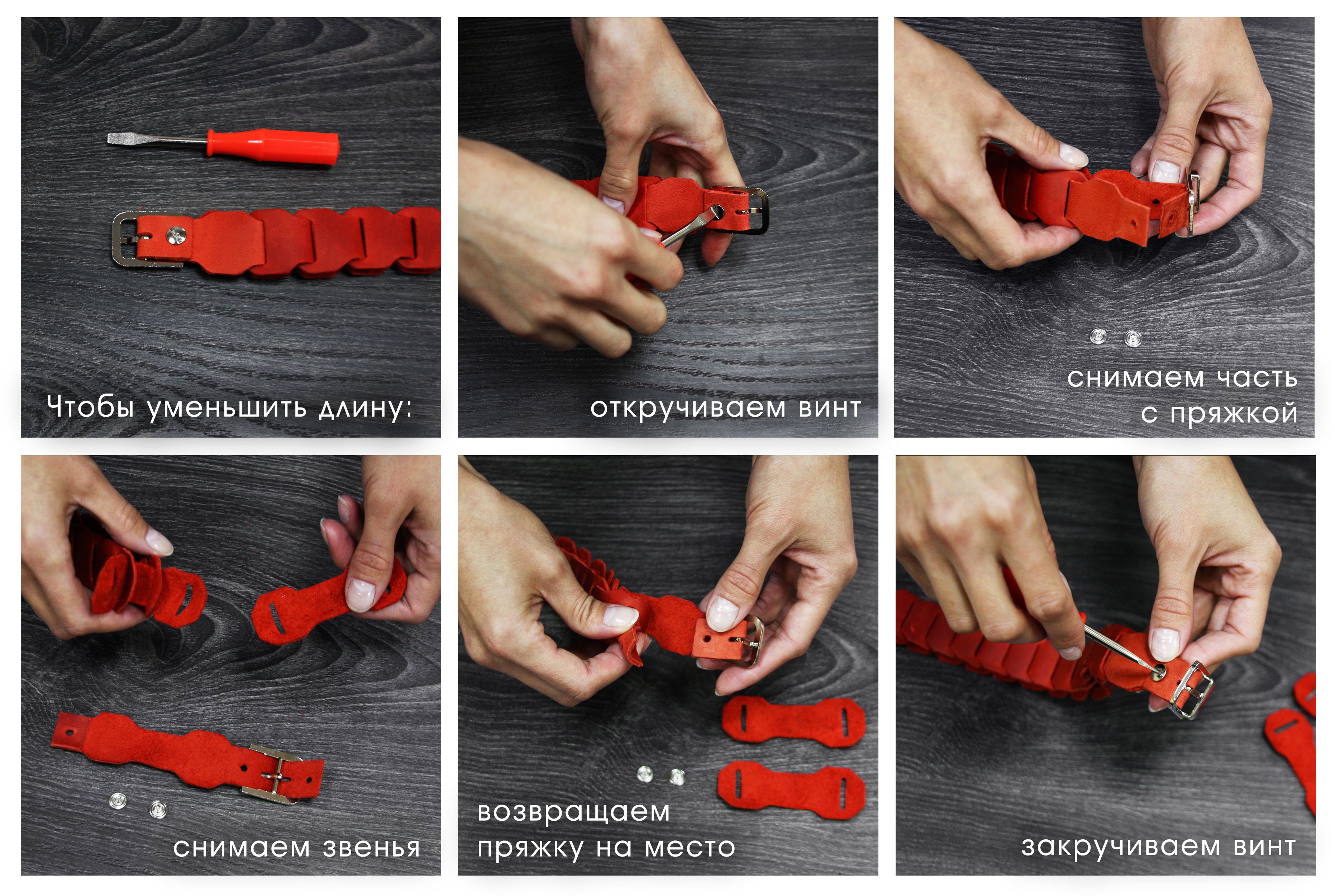 Чтобы уменьшить длину:

откручиваем винт

снимаем часть с пряжкой

снимаем звенья

возвращаем пряжку на место

закручиваем винт