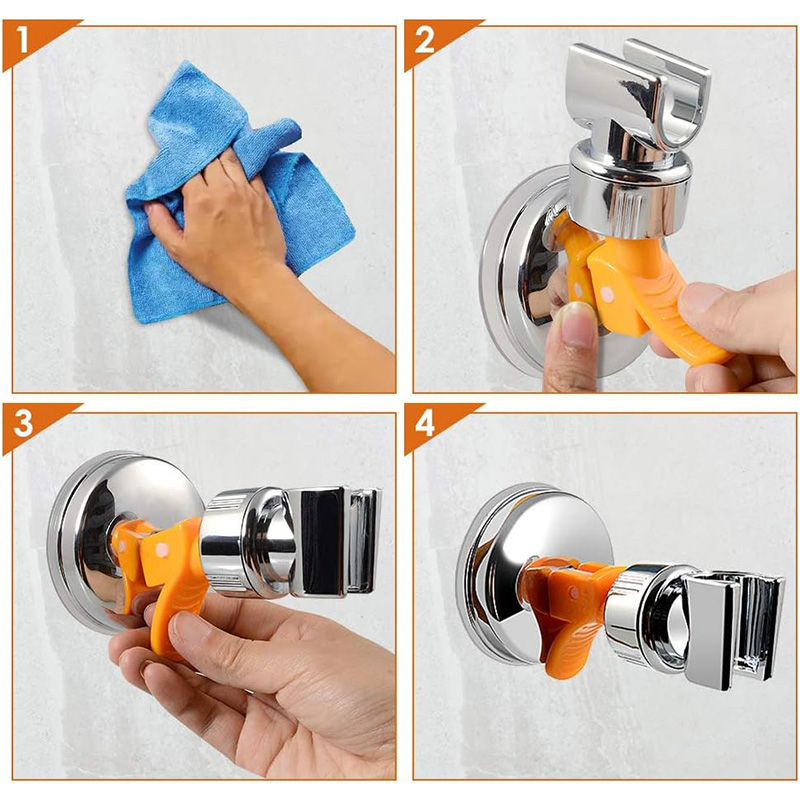 1

2

3

4