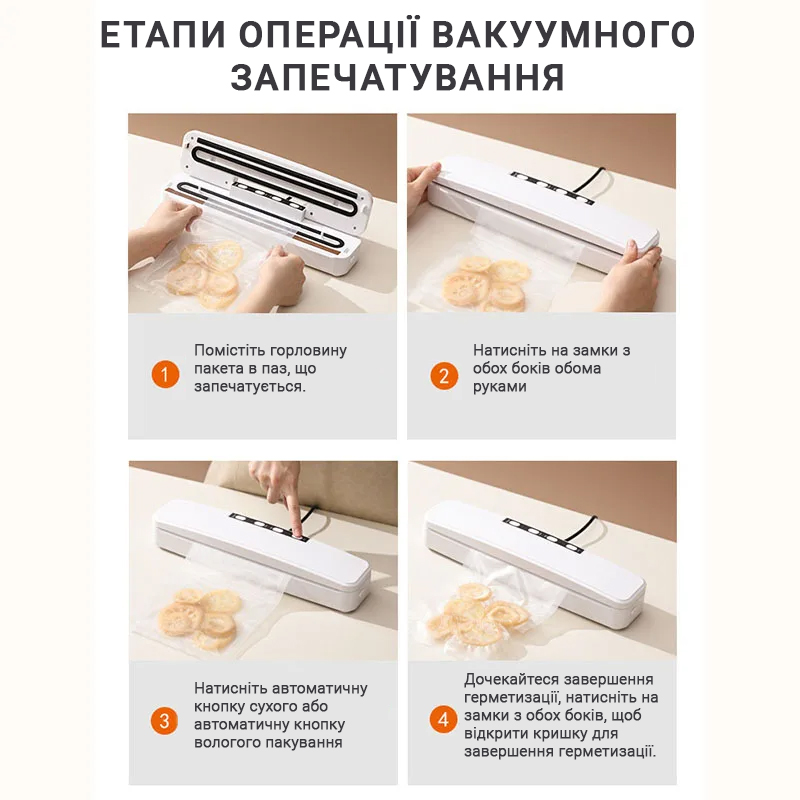 ЕТАПИ ОПЕРАЦІЇ ВАКУУМНОГО ЗАПЕЧАТУВАННЯ

1 Помістіть горловину пакета в паз, що запечатується.

2 Натисніть на замки з обох боків обома руками

3 Натисніть автоматичну кнопку сухого або автоматичну кнопку вологого пакування

4 Дочекайтеся завершення герметизації, натисніть на замки з обох боків, щоб відкрити кришку для завершення герметизації.