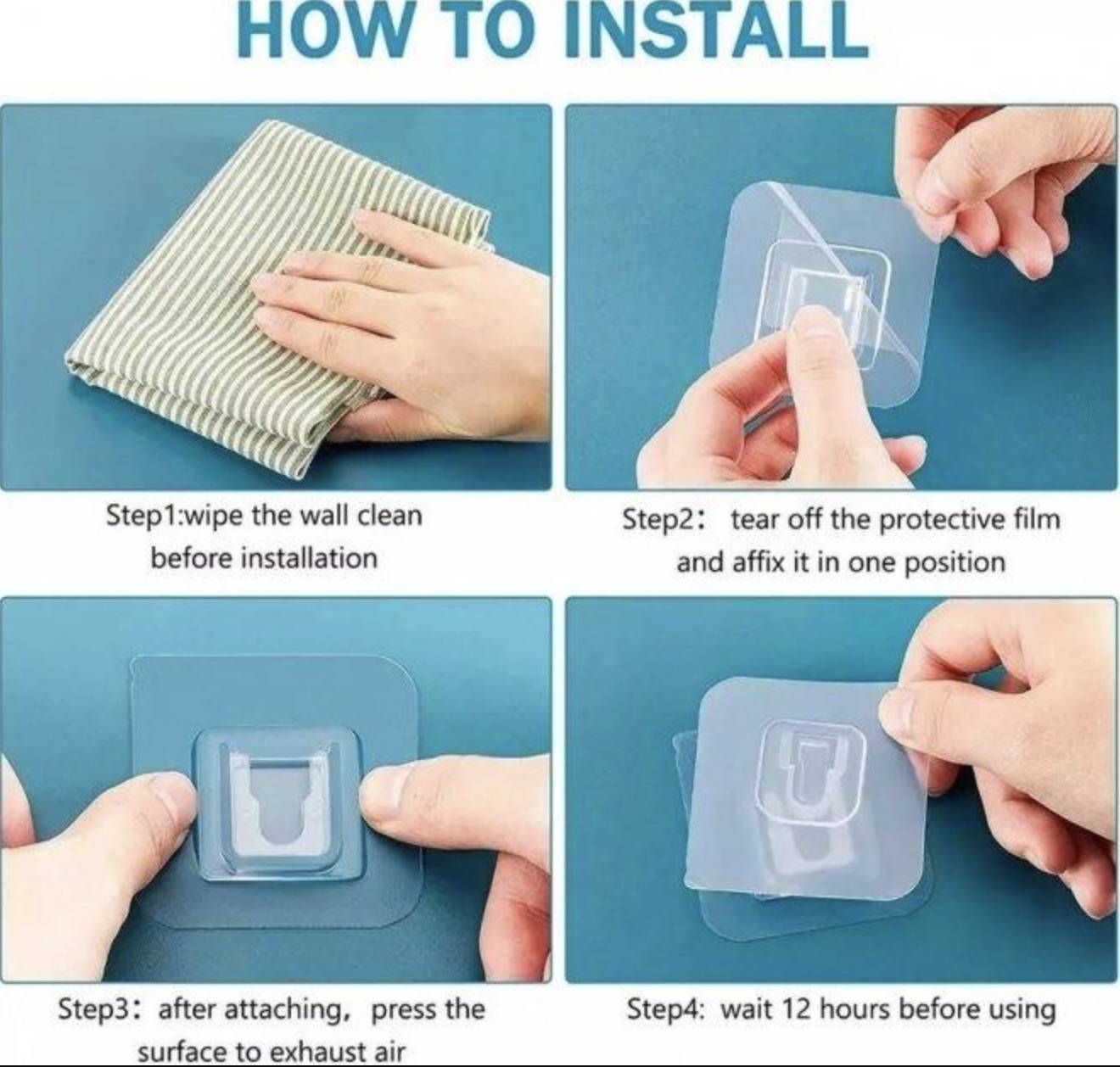 HOW TO INSTALL

Step1:wipe the wall clean before installation

Step2: tear off the protective film and affix it in one position

Step3: after attaching, press the surface to exhaust air

Step4: wait 12 hours before using