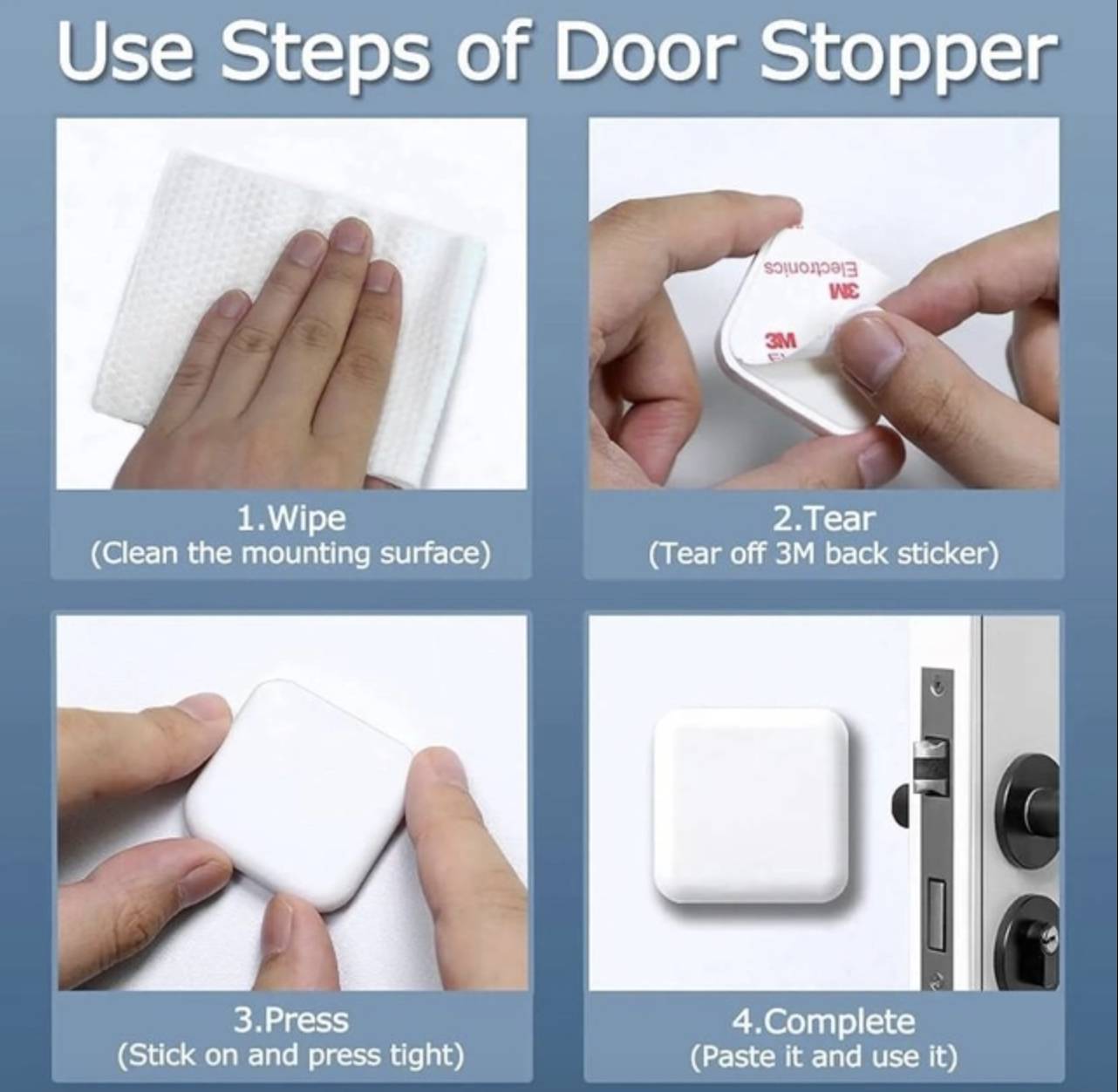 Use Steps of Door Stopper

3M Electronics
3M

1.Wipe
(Clean the mounting surface)

2.Tear
(Tear off 3M back sticker)

3.Press
(Stick on and press tight)

4.Complete
(Paste it and use it)