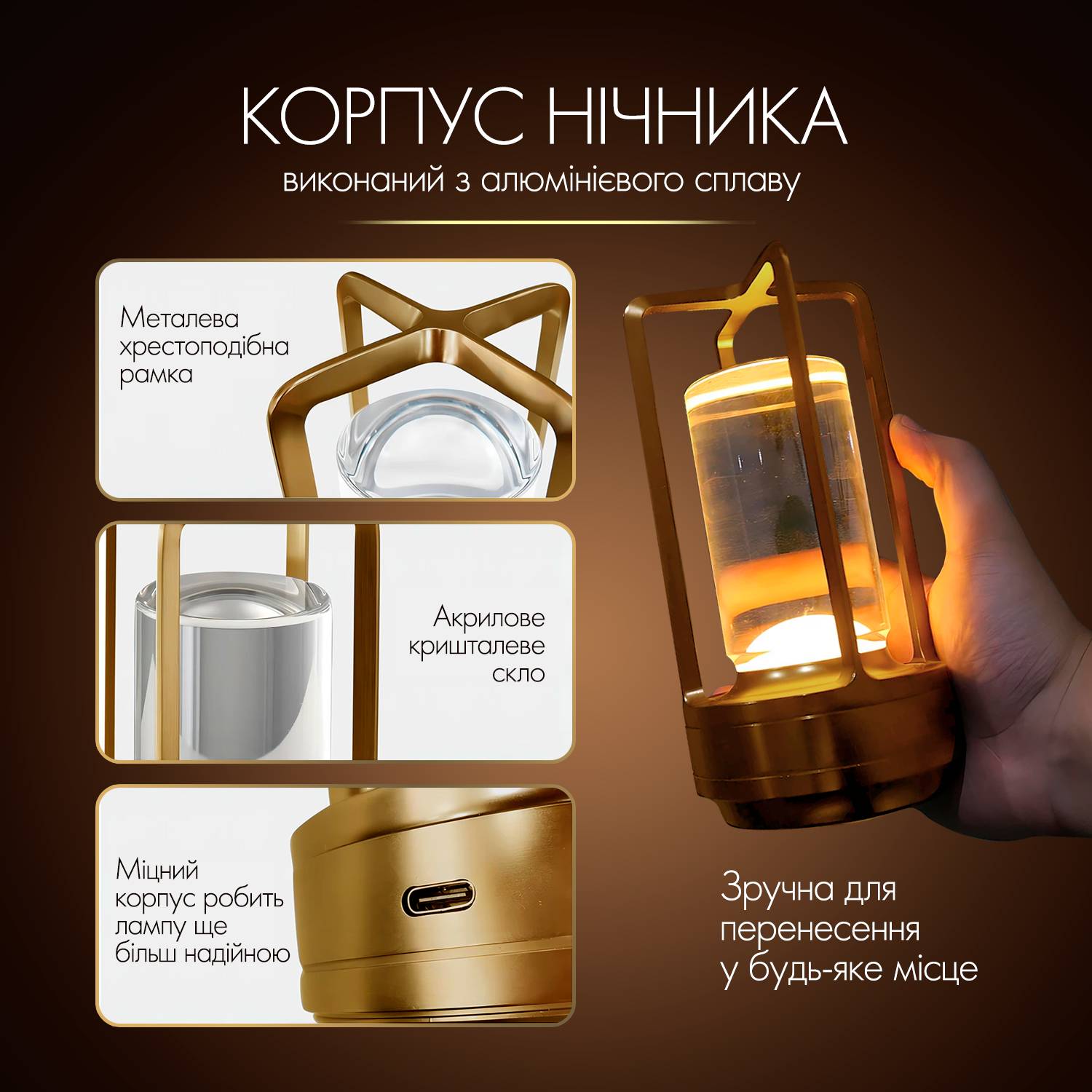 КОРПУС НІЧНИКА
виконаний з алюмінієвого сплаву

Металева хрестоподібна рамка

Акрилове кришталеве скло

Міцний корпус робить лампу ще більш надійною

Зручна для перенесення у будь-яке місце