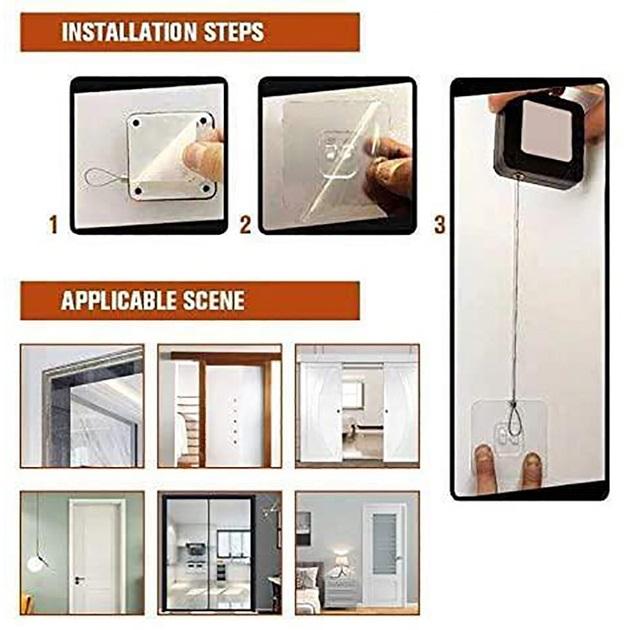 INSTALLATION STEPS

1

2

3

APPLICABLE SCENE