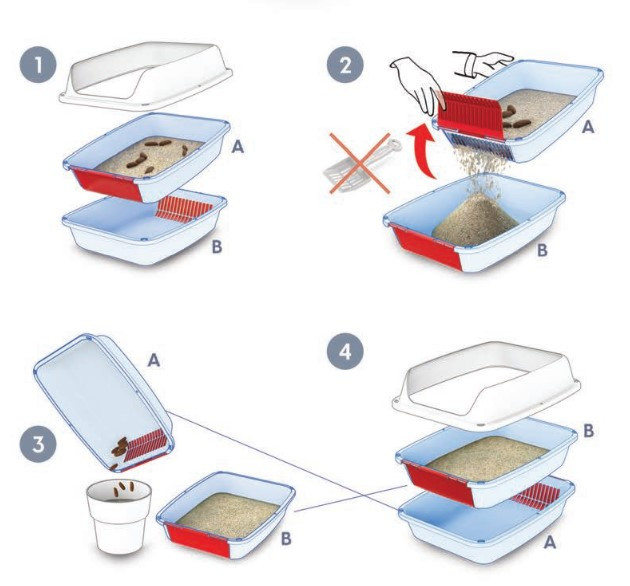 1
A
B
2
A
B
A
3
B
4
B
A