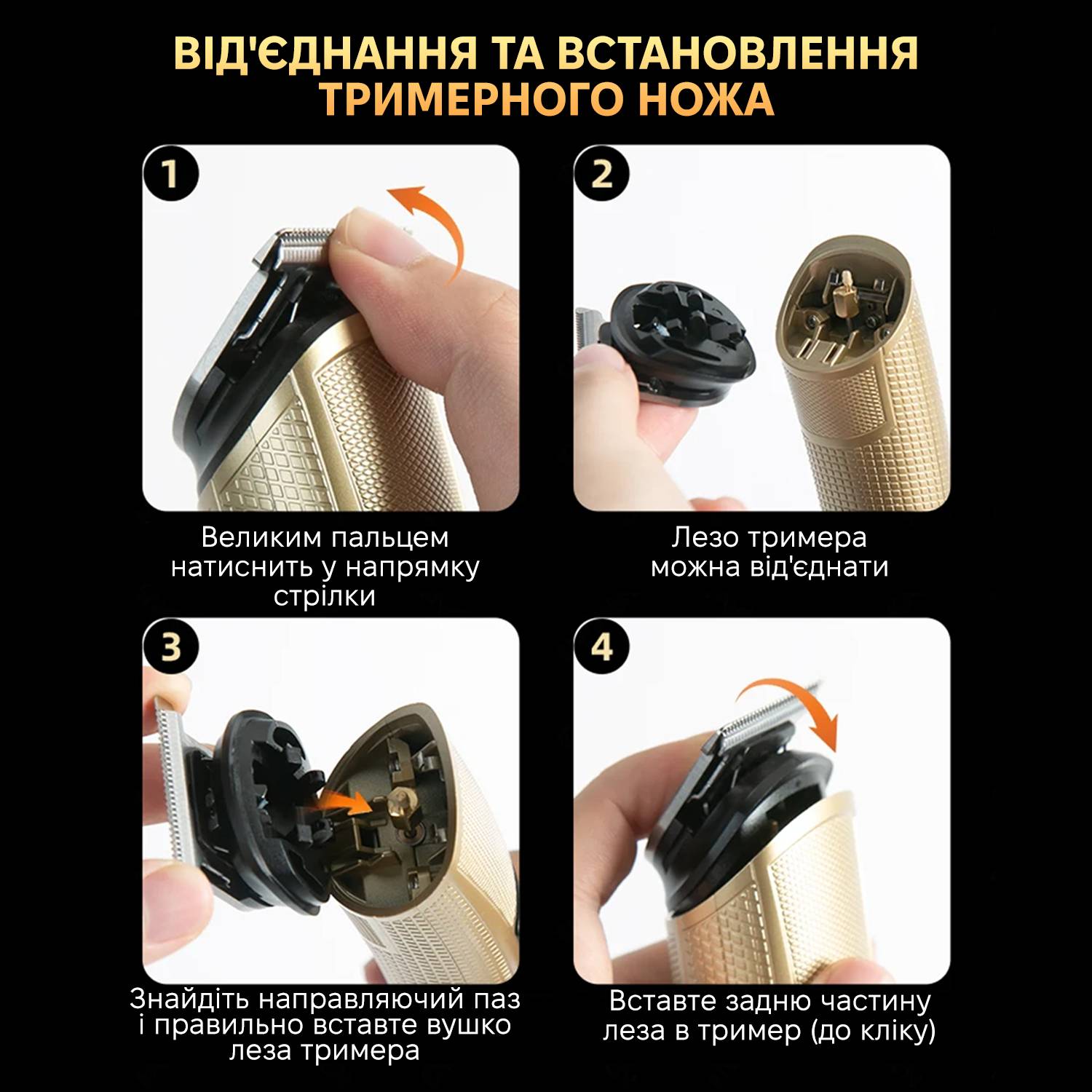 ВІД'ЄДНАННЯ ТА ВСТАНОВЛЕННЯ ТРИМЕРНОГО НОЖА

1

Великим пальцем натиснить у напрямку стрілки

2

Лезо тримера можна від'єднати

3

Знайдіть направляючий паз і правильно вставте вушко леза тримера

4

Вставте задню частину леза в тример (до кліку)