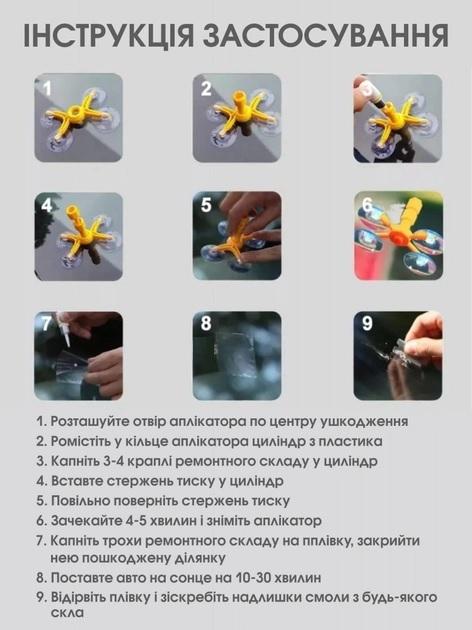 ІНСТРУКЦІЯ ЗАСТОСУВАННЯ

1

2

3

4

5

6

7

8

9

1. Розташуйте отвір аплікатора по центру ушкодження
2. Ромістіть у кільце аплікатора циліндр з пластика
3. Капніть 3-4 краплі ремонтного складу у циліндр
4. Вставте стержень тиску у циліндр
5. Повільно поверніть стержень тиску
6. Зачекайте 4-5 хвилин і зніміть аплікатор
7. Капніть трохи ремонтного складу на пплівку, закрийти нею пошкоджену ділянку
8. Поставте авто на сонце на 10-30 хвилин
9. Відірвіть плівку і зіскребіть надлишки смоли з будь-якого скла