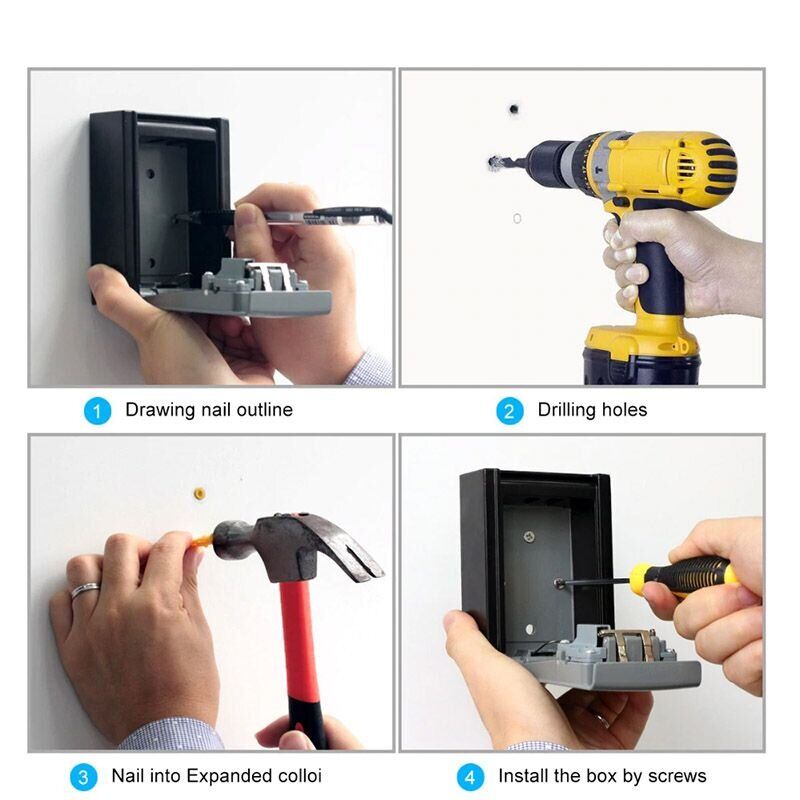 1 Drawing nail outline

2 Drilling holes

3 Nail into Expanded colloi

4 Install the box by screws