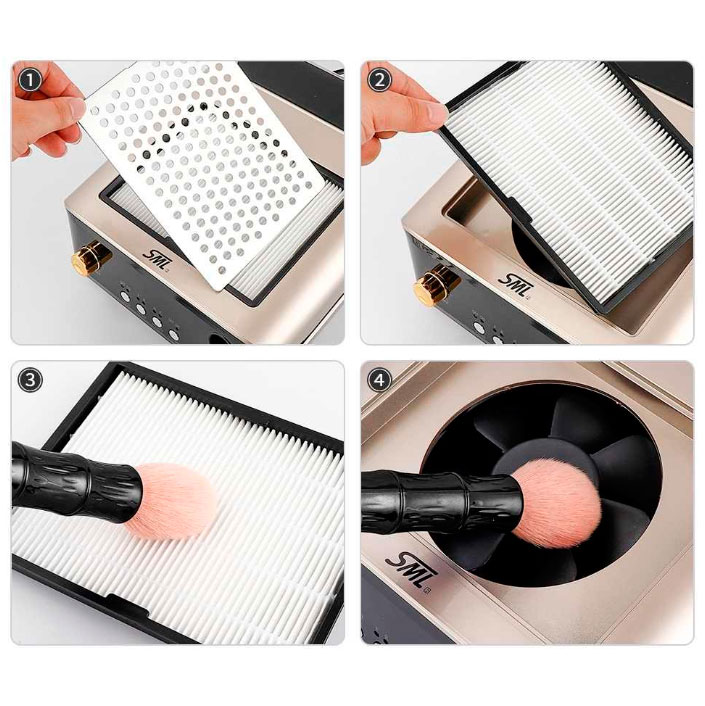 1
SML

2
SML

3

4
SML