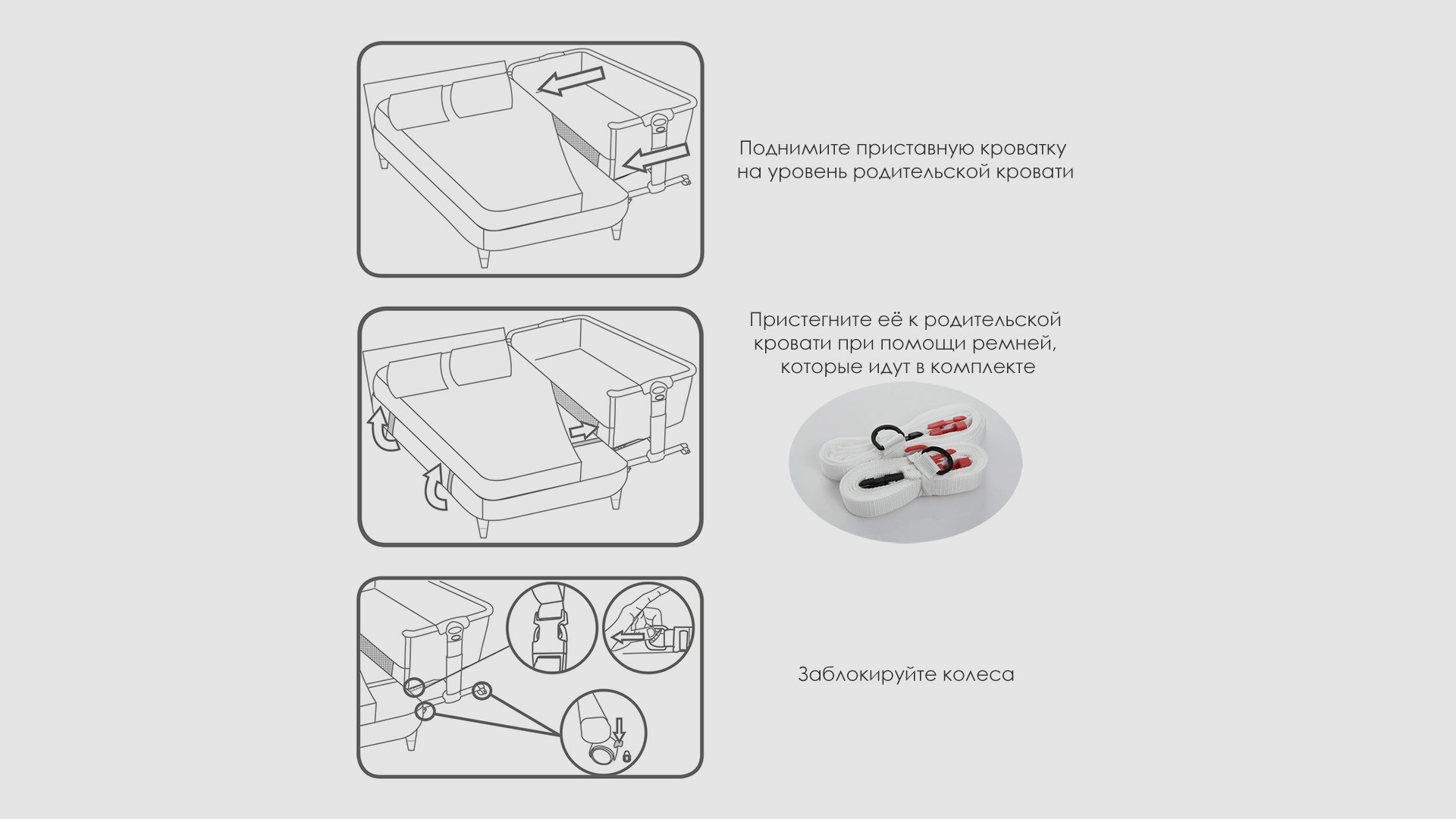 Поднимите приставную кроватку на уровень родительской кровати

Пристегните её к родительской кровати при помощи ремней, которые идут в комплекте

Заблокируйте колеса