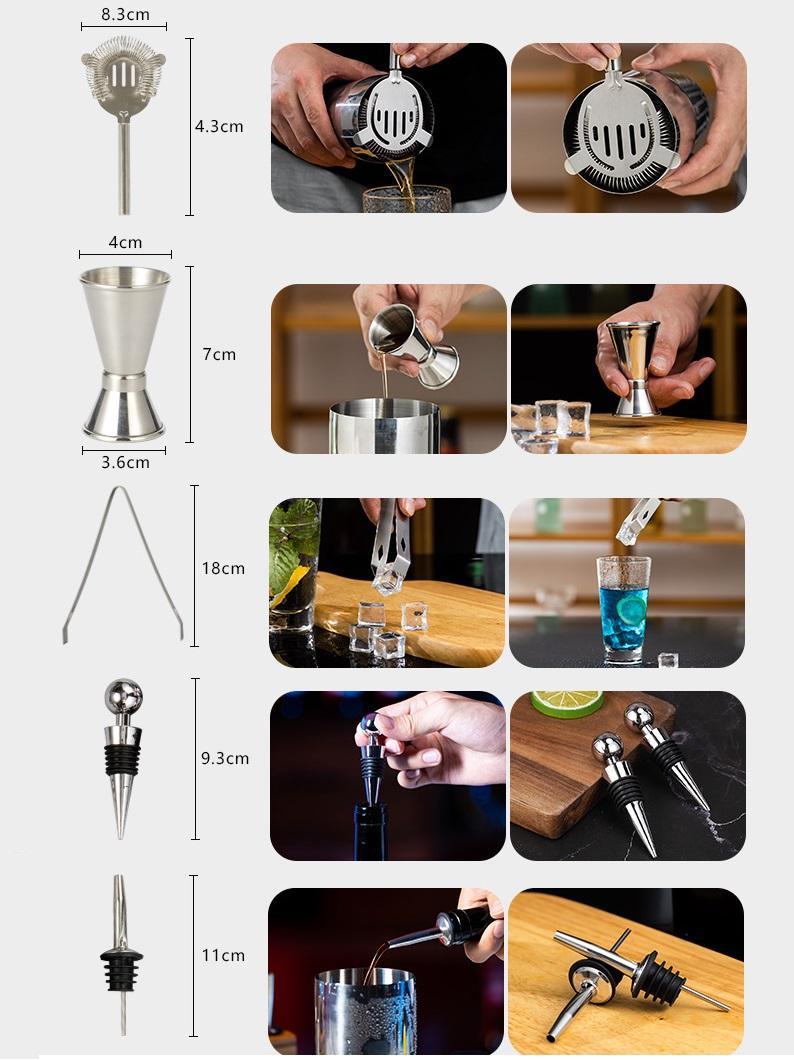 8.3cm
4.3cm

4cm
7cm
3.6cm

18cm

9.3cm

11cm