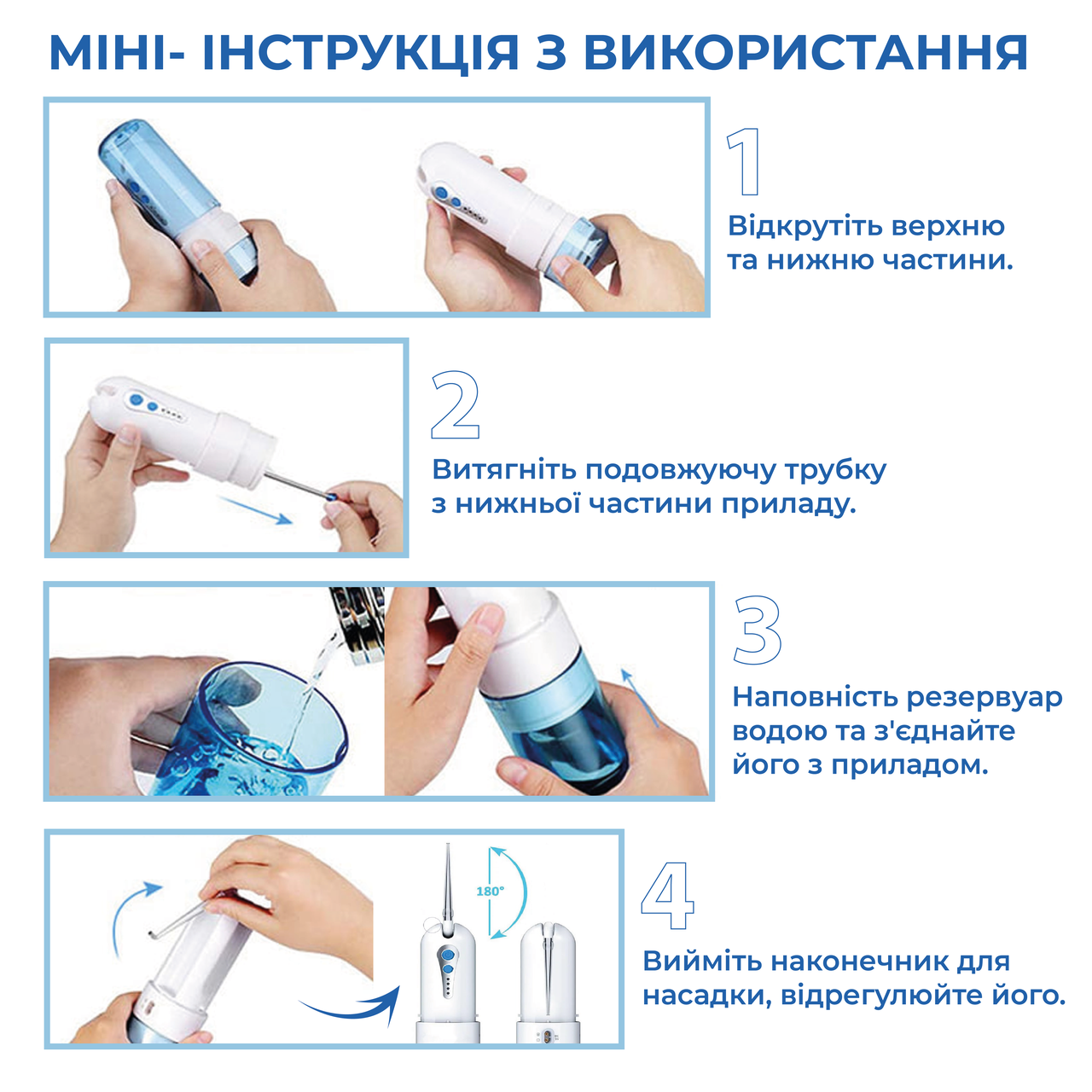 МІНІ- ІНСТРУКЦІЯ З ВИКОРИСТАННЯ

1

Відкрутіть верхню та нижню частини.

2

Витягніть подовжуючу трубку з нижньої частини приладу.

3

Наповність резервуар водою та з'єднайте його з приладом.

180°

4

Вийміть наконечник для насадки, відрегулюйте його.