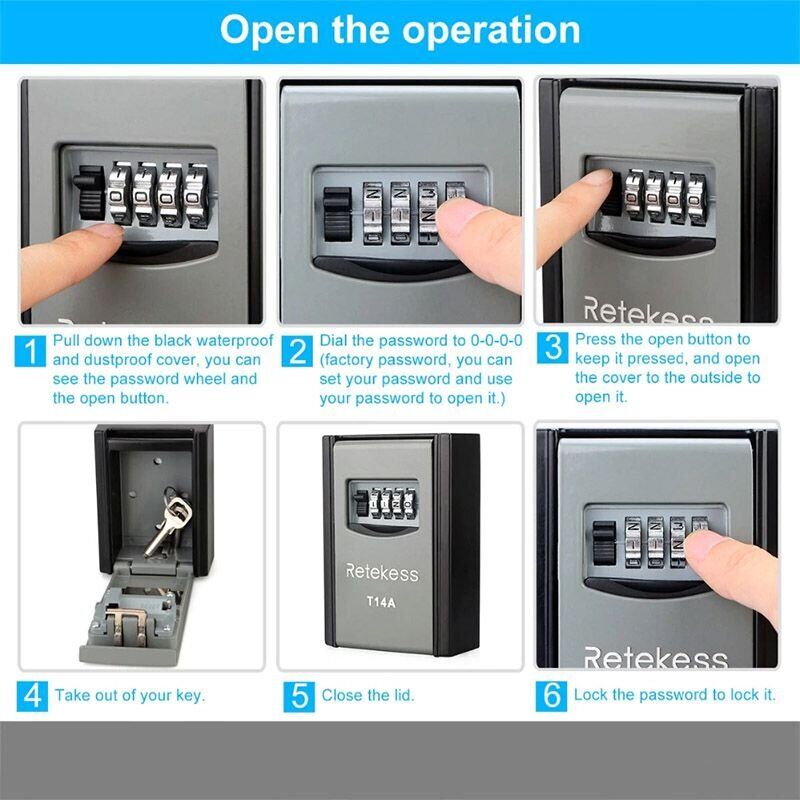 Open the operation

Retekess

1 Pull down the black waterproof and dustproof cover, you can see the password wheel and the open button.

2 Dial the password to 0-0-0-0 (factory password, you can set your password and use your password to open it.)

3 Press the open button to keep it pressed, and open the cover to the outside to open it.

Retekess
T14A

Retekess

4 Take out of your key.

5 Close the lid.

6 Lock the password to lock it.