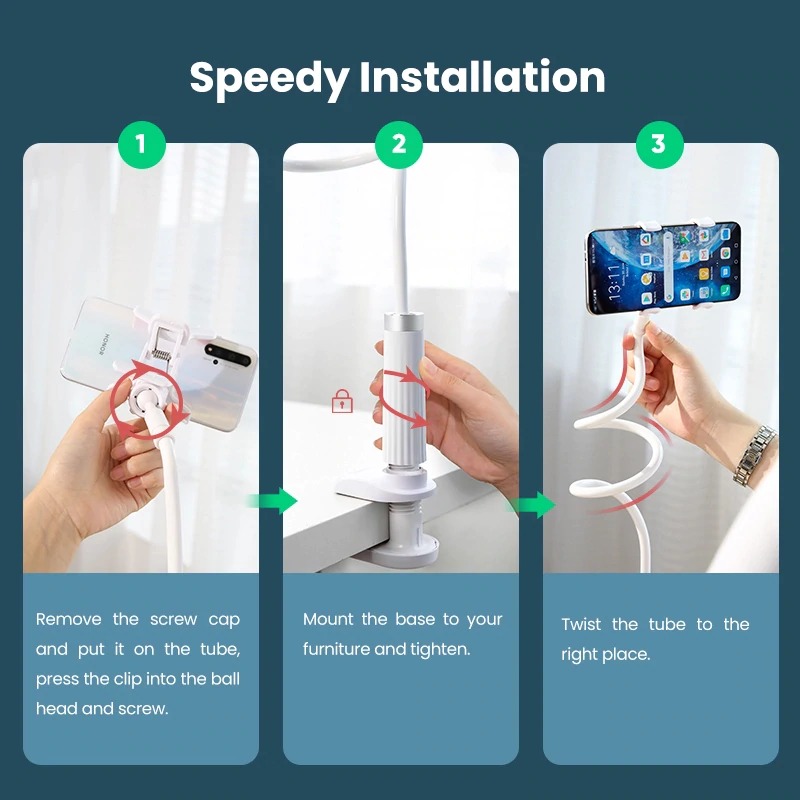 Speedy Installation

1

HONOR

Remove the screw cap and put it on the tube, press the clip into the ball head and screw.

2

Mount the base to your furniture and tighten.

3

13:11

Twist the tube to the right place.