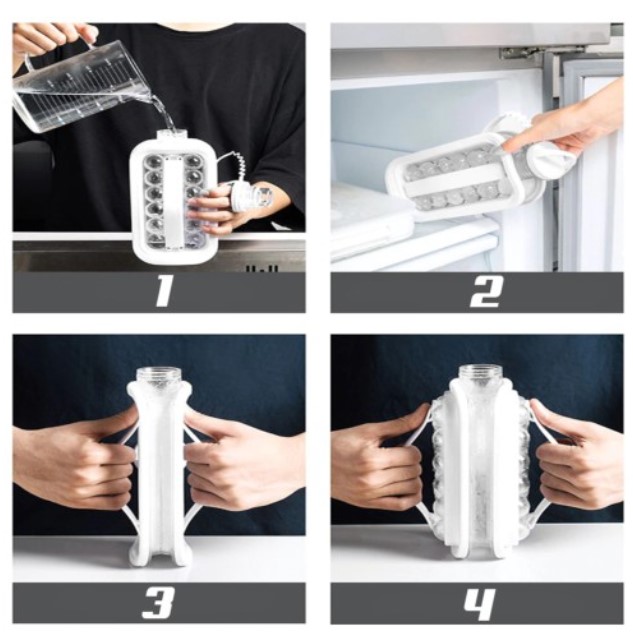 1

2

3

4