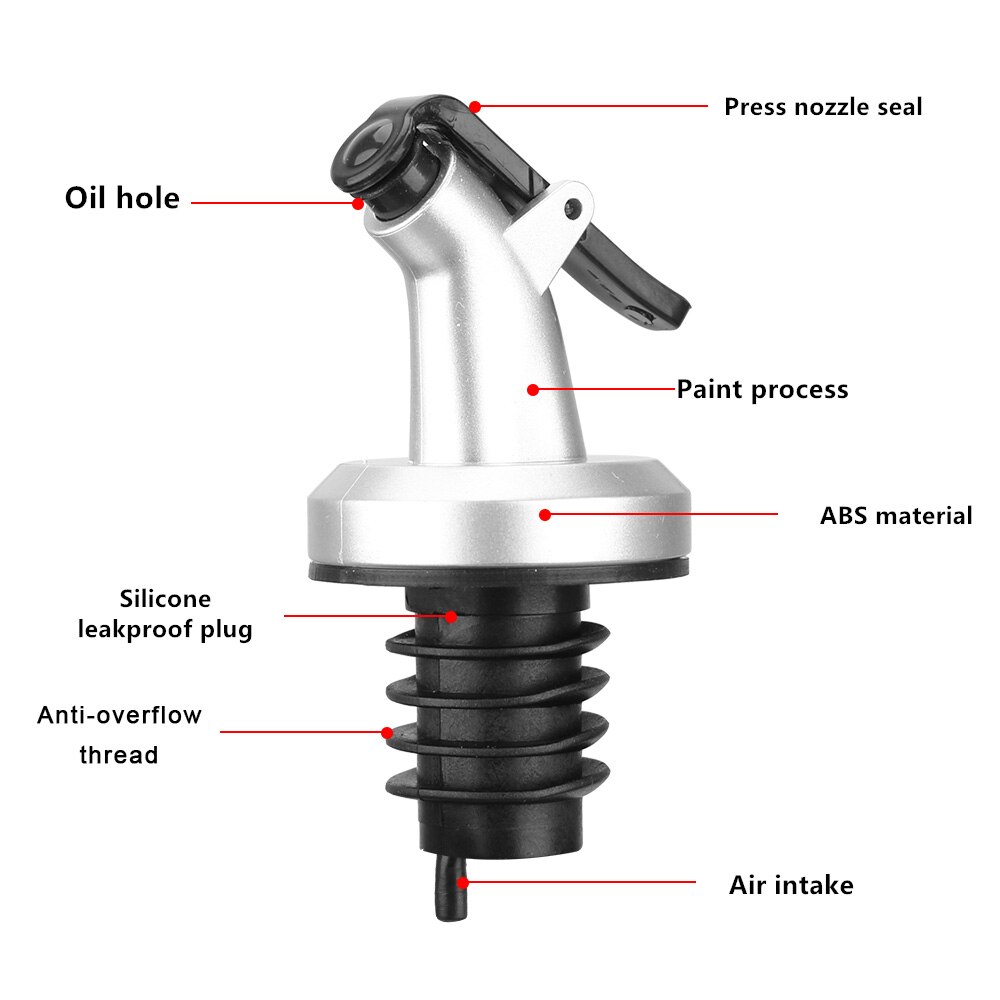 Press nozzle seal

Oil hole

Paint process

ABS material

Silicone leakproof plug

Anti-overflow thread

Air intake