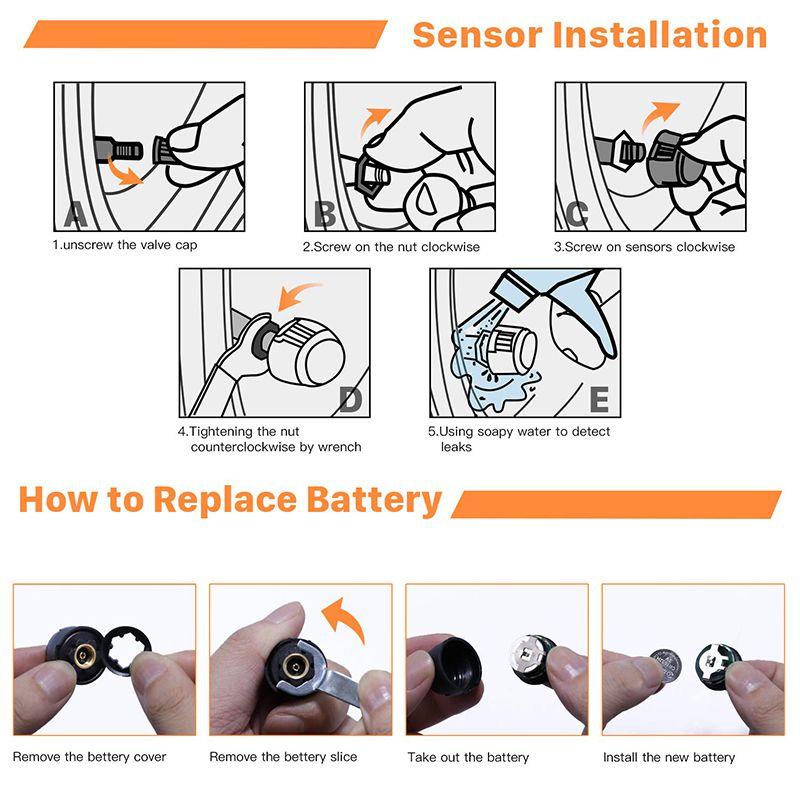 Sensor Installation

A
1.unscrew the valve cap

B
2.Screw on the nut clockwise

C
3.Screw on sensors clockwise

D
4.Tightening the nut counterclockwise by wrench

E
5.Using soapy water to detect leaks

How to Replace Battery

Remove the bettery cover

Remove the bettery slice

Take out the battery

Install the new battery