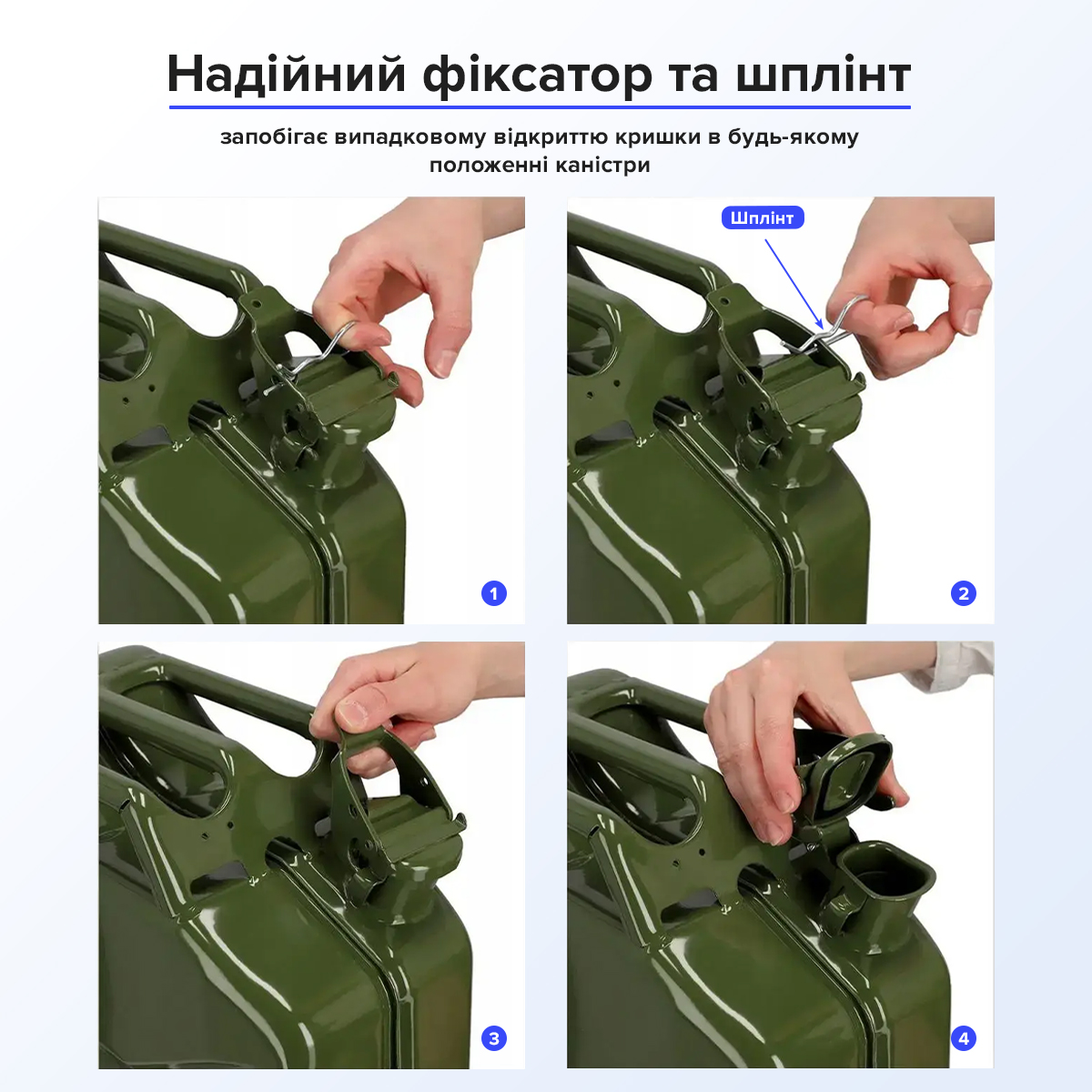 Надійний фіксатор та шплінт

запобігає випадковому відкриттю кришки в будь-якому положенні каністри

1

Шплінт

2

3

4