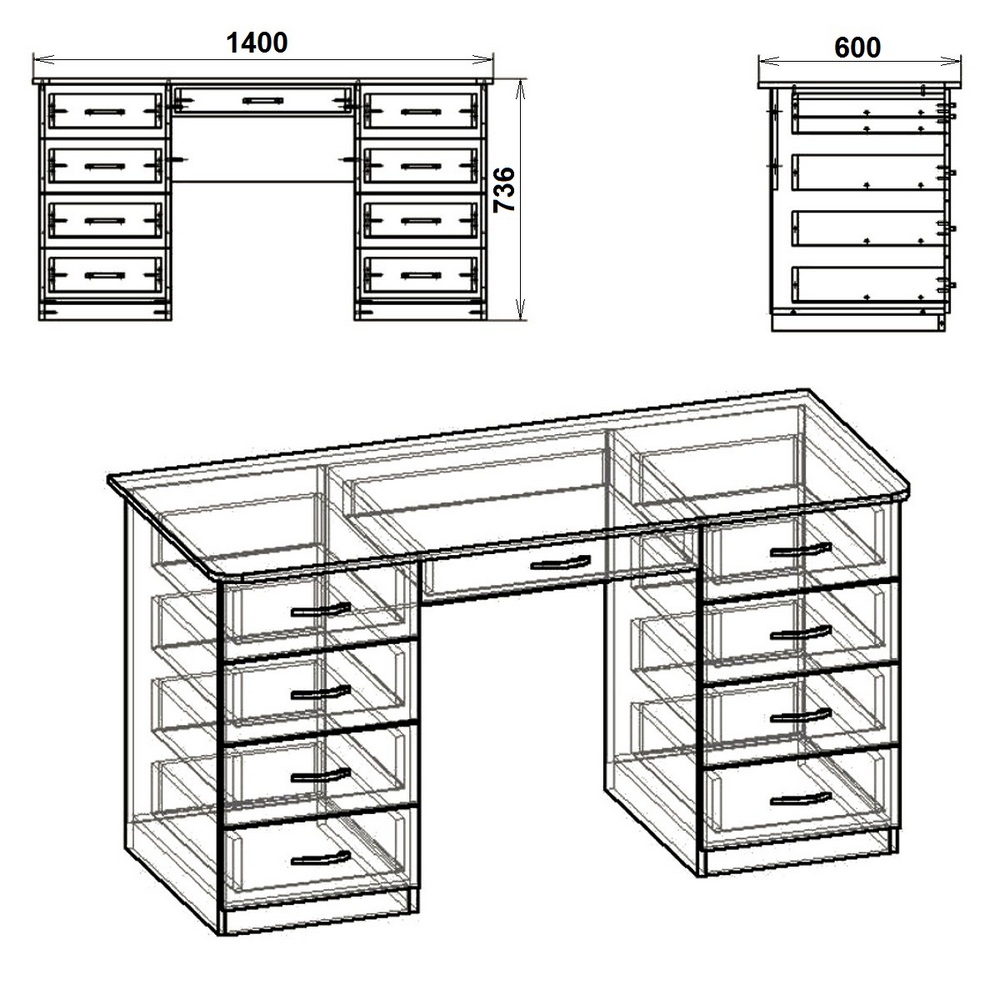 1400

736

600