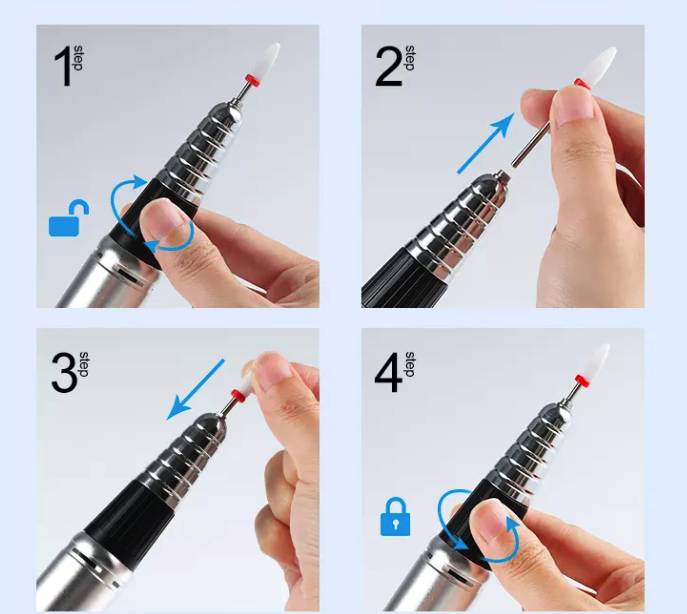 1 step

2 step

3 step

4 step