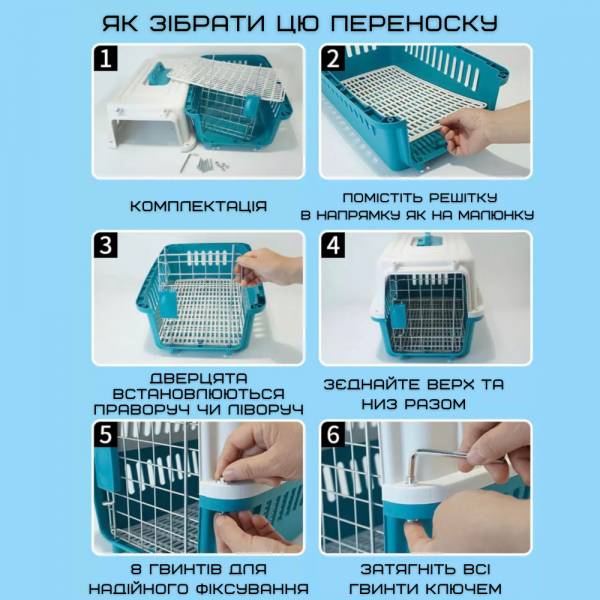 ЯК ЗІБРАТИ ЦЮ ПЕРЕНОСКУ

1

КОМПЛЕКТАЦІЯ

2

ПОМІСТІТЬ РЕШІТКУ В НАПРЯМКУ ЯК НА МАЛЮНКУ

3

ДВЕРЦЯТА ВСТАНОВЛЮЮТЬСЯ ПРАВОРУЧ ЧИ ЛІВОРУЧ

4

ЗЄДНАЙТЕ ВЕРХ ТА НИЗ РАЗОМ

5

8 ГВИНТІВ ДЛЯ НАДІЙНОГО ФІКСУВАННЯ

6

ЗАТЯГНІТЬ ВСІ ГВИНТИ КЛЮЧЕМ