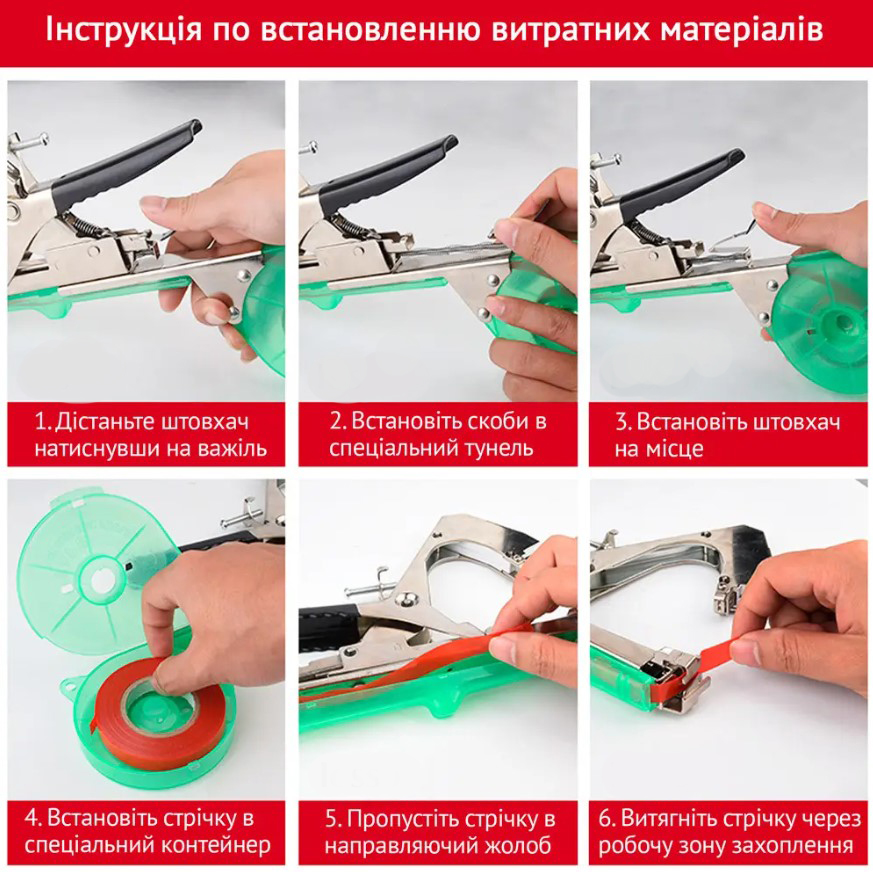 Інструкція по встановленню витратних матеріалів

1. Дістаньте штовхач натиснувши на важіль

2. Встановіть скоби в спеціальний тунель

3. Встановіть штовхач на місце

4. Встановіть стрічку в спеціальний контейнер

5. Пропустіть стрічку в направляючий жолоб

6. Витягніть стрічку через робочу зону захоплення