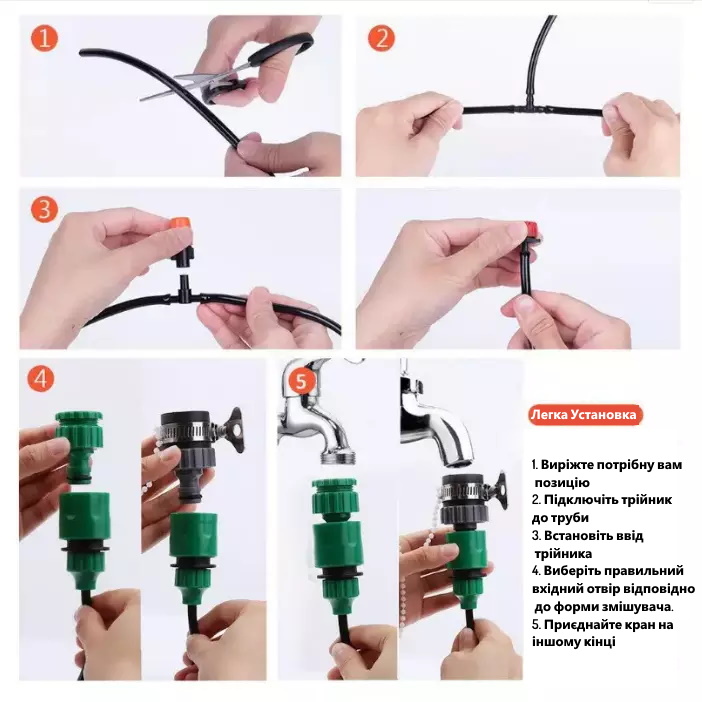 1

2

3

4

5

Легка Установка

1. Виріжте потрібну вам позицію
2. Підключіть трійник до труби
3. Встановіть ввід трійника
4. Виберіть правильний вхідний отвір відповідно до форми змішувача.
5. Приєднайте кран на іншому кінці