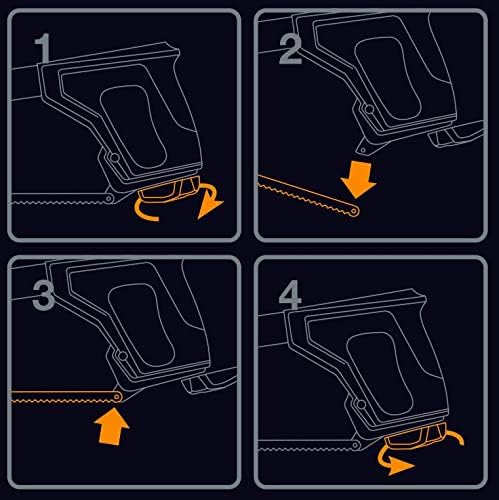 1

2

3

4