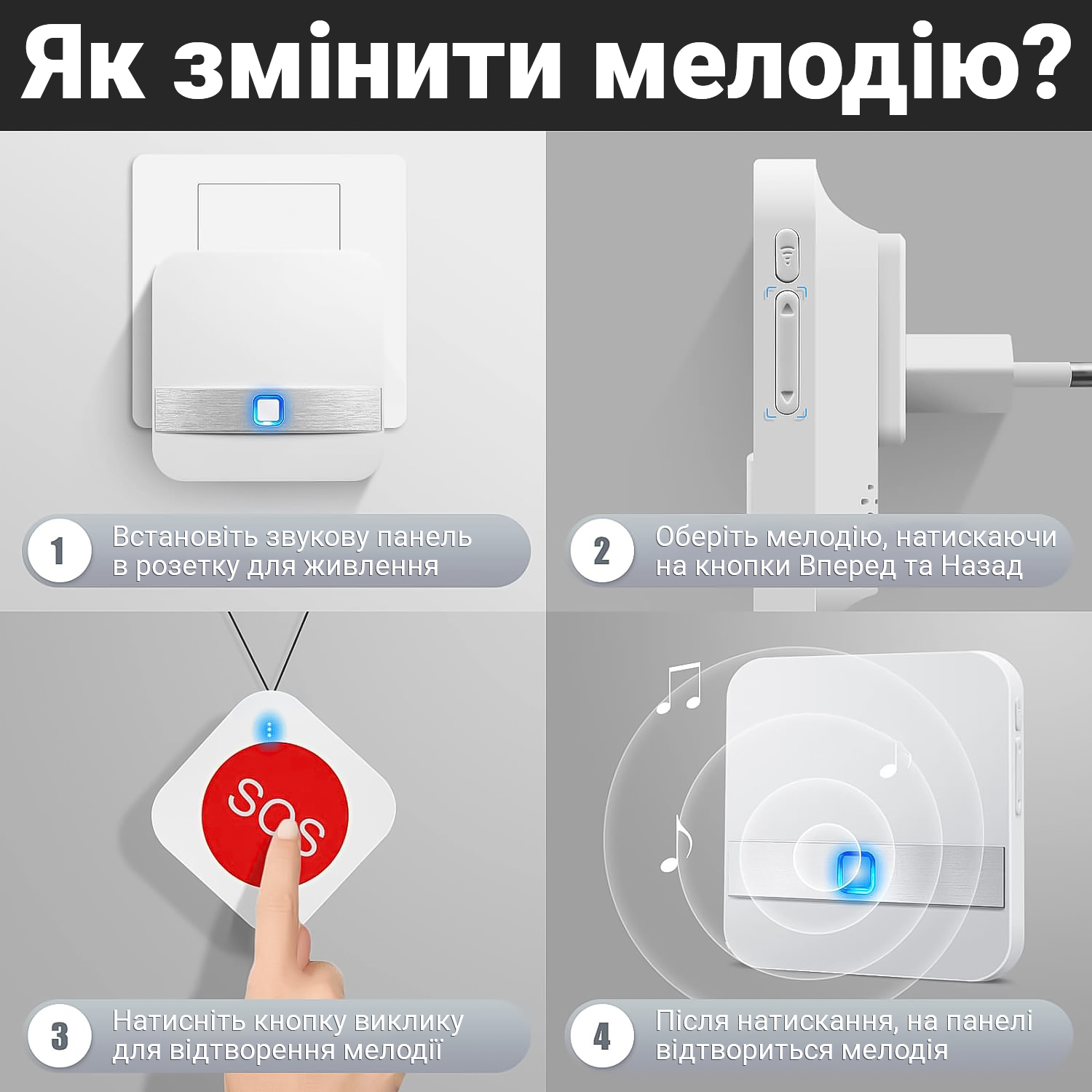 Як змінити мелодію?

1 Встановіть звукову панель в розетку для живлення

2 Оберіть мелодію, натискаючи на кнопки Вперед та Назад

SOS

3 Натисніть кнопку виклику для відтворення мелодії

4 Після натискання, на панелі відтвориться мелодія