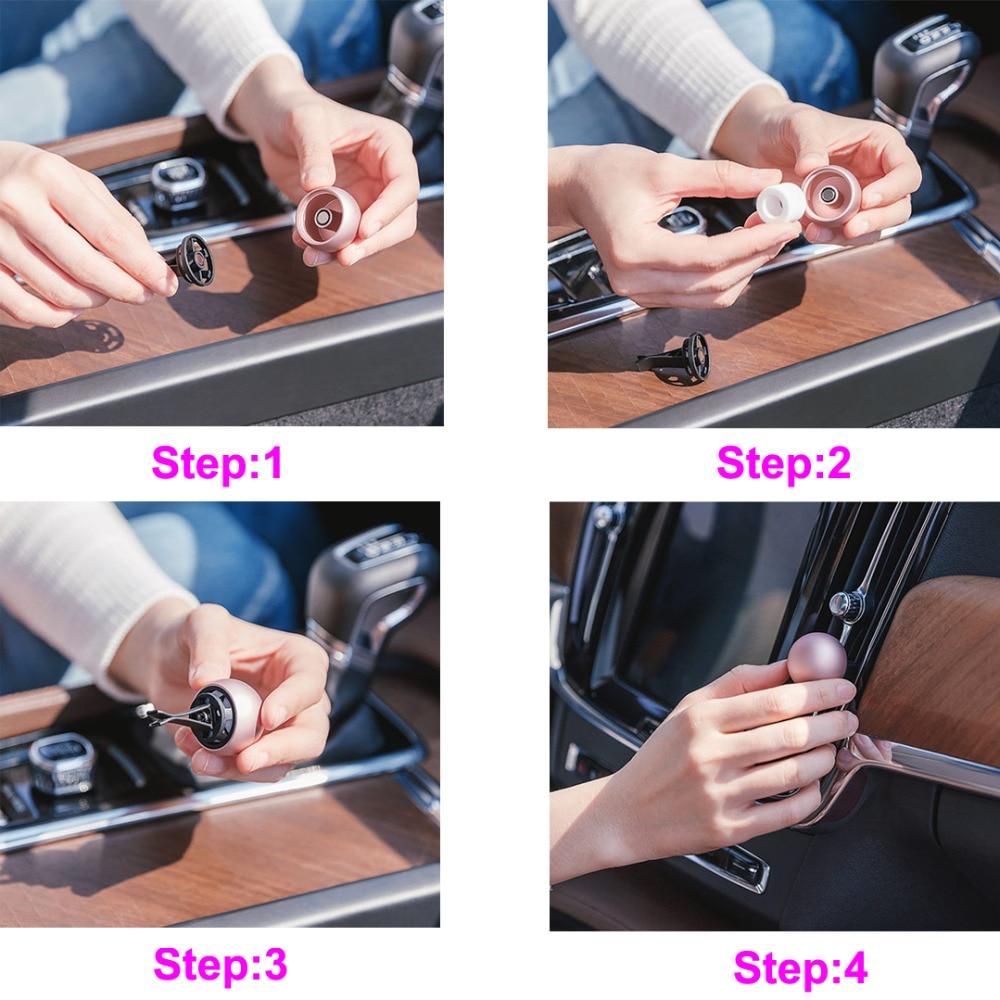 Step:1

Step:2

Step:3

Step:4